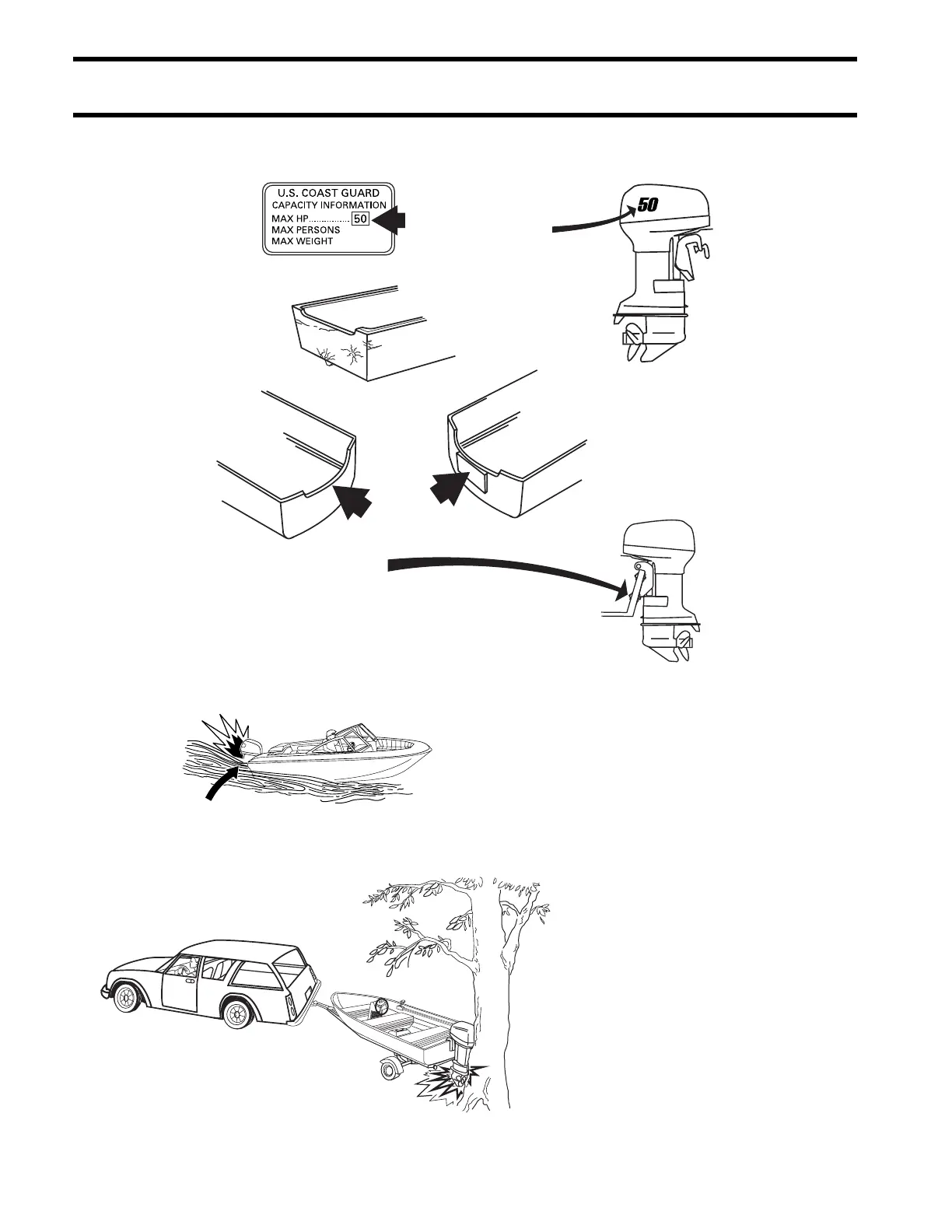 U.S. COAST GUARD
CAPACITY INFORMATION
MAX HP................ 50
MAX PERSONS
MAX WEIGHT

50