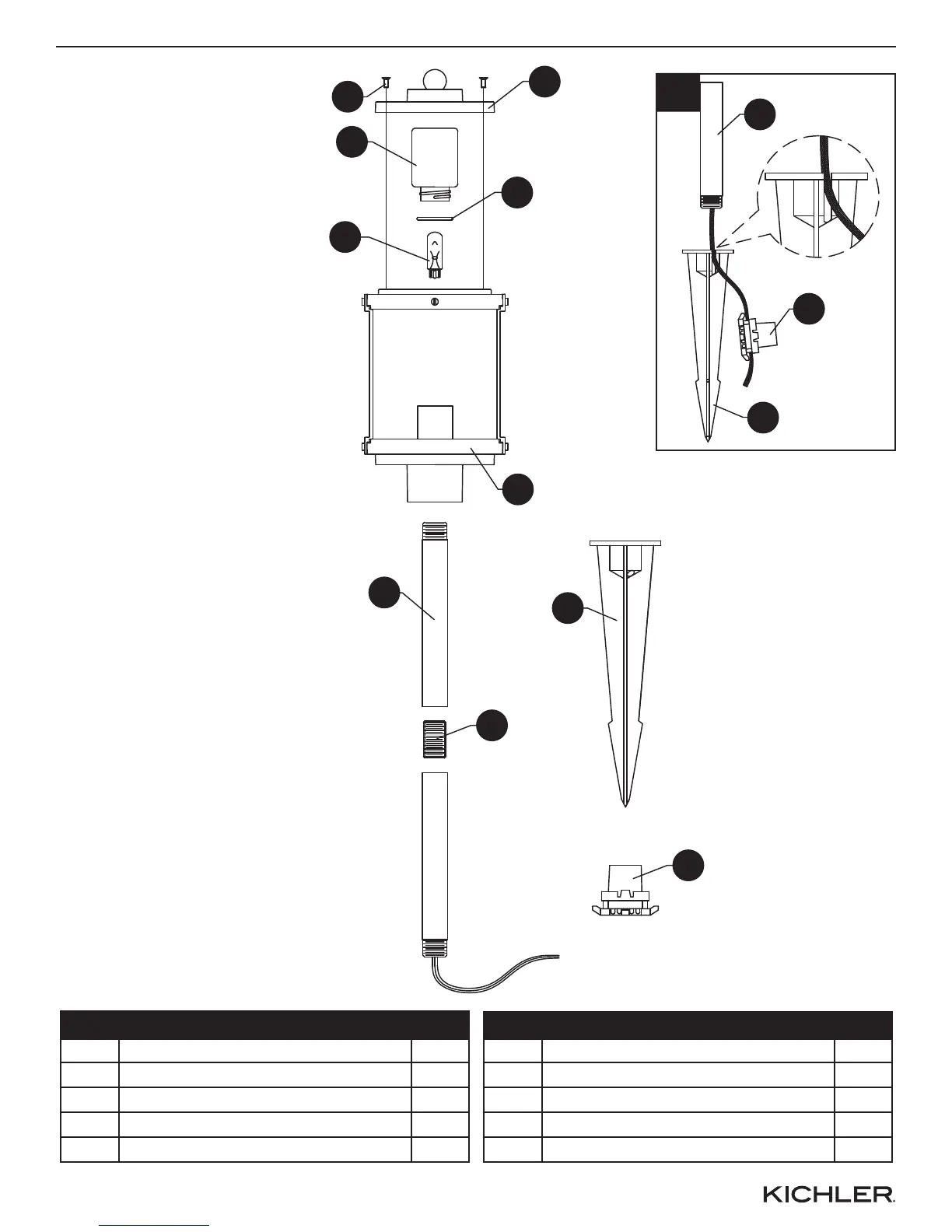 KICHLER.