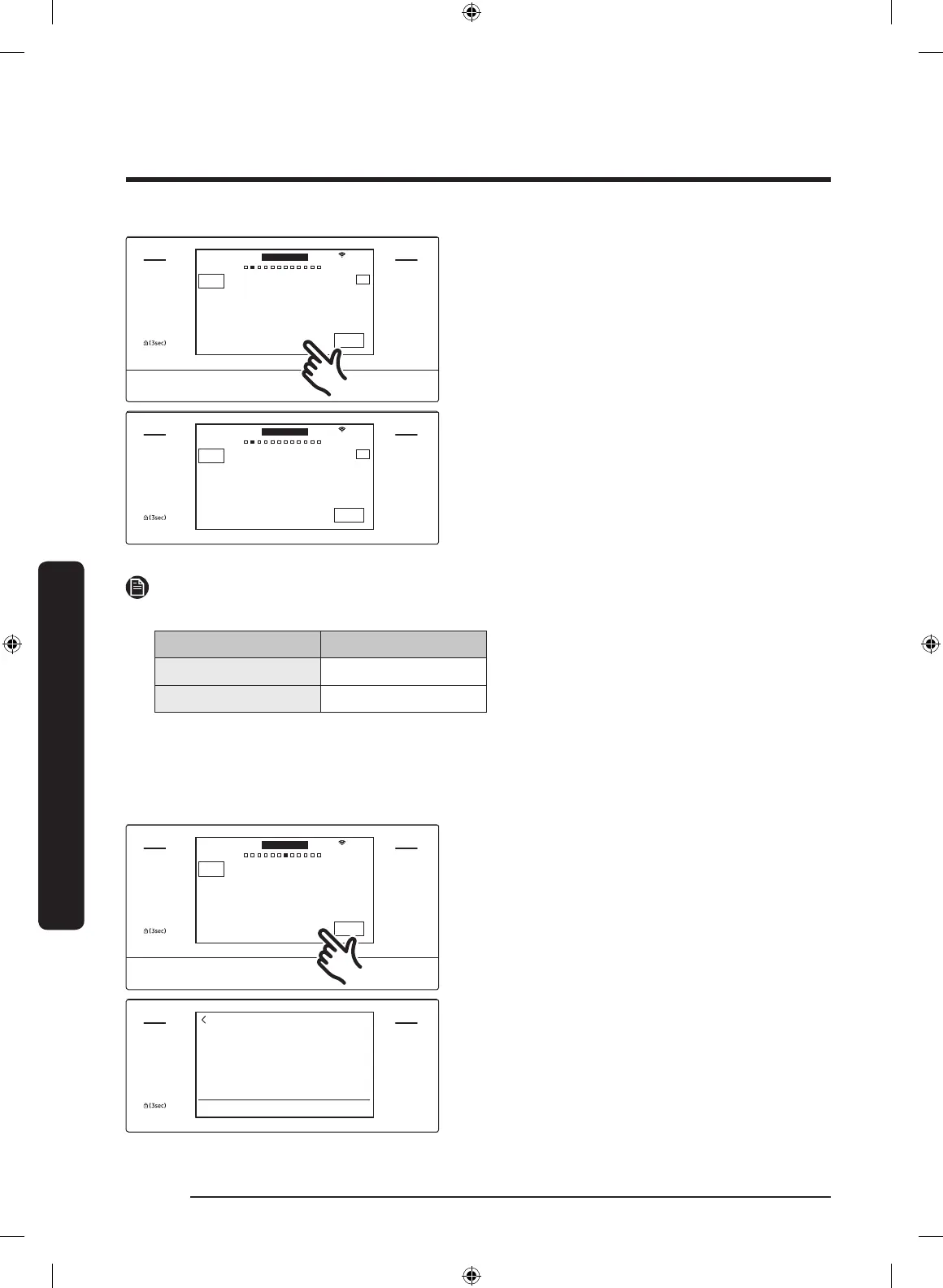 (3sec)

(3sec)

(3sec)

(3sec)