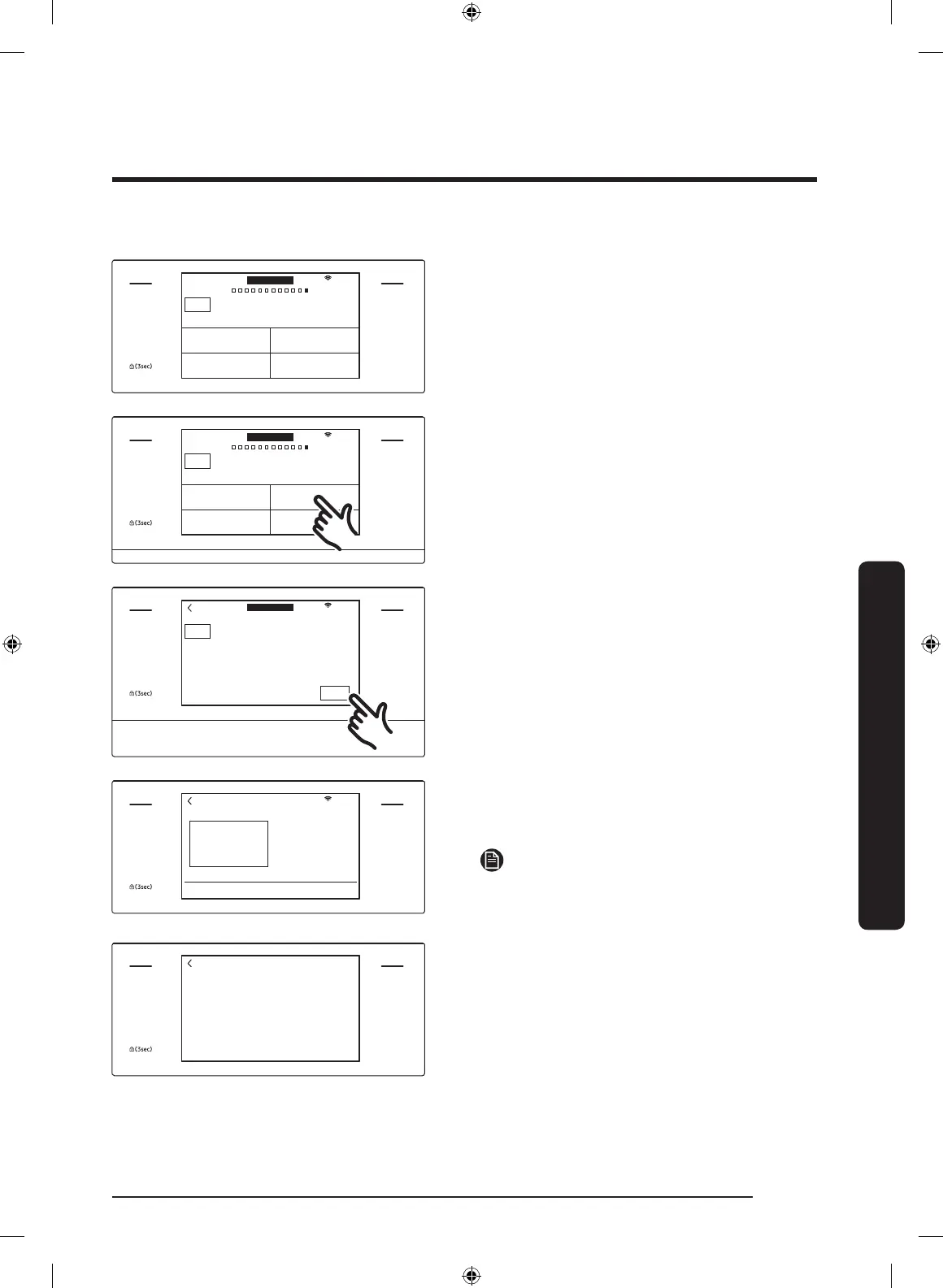 (3sec)

(3sec)

(3sec)

(3sec)

(3sec)