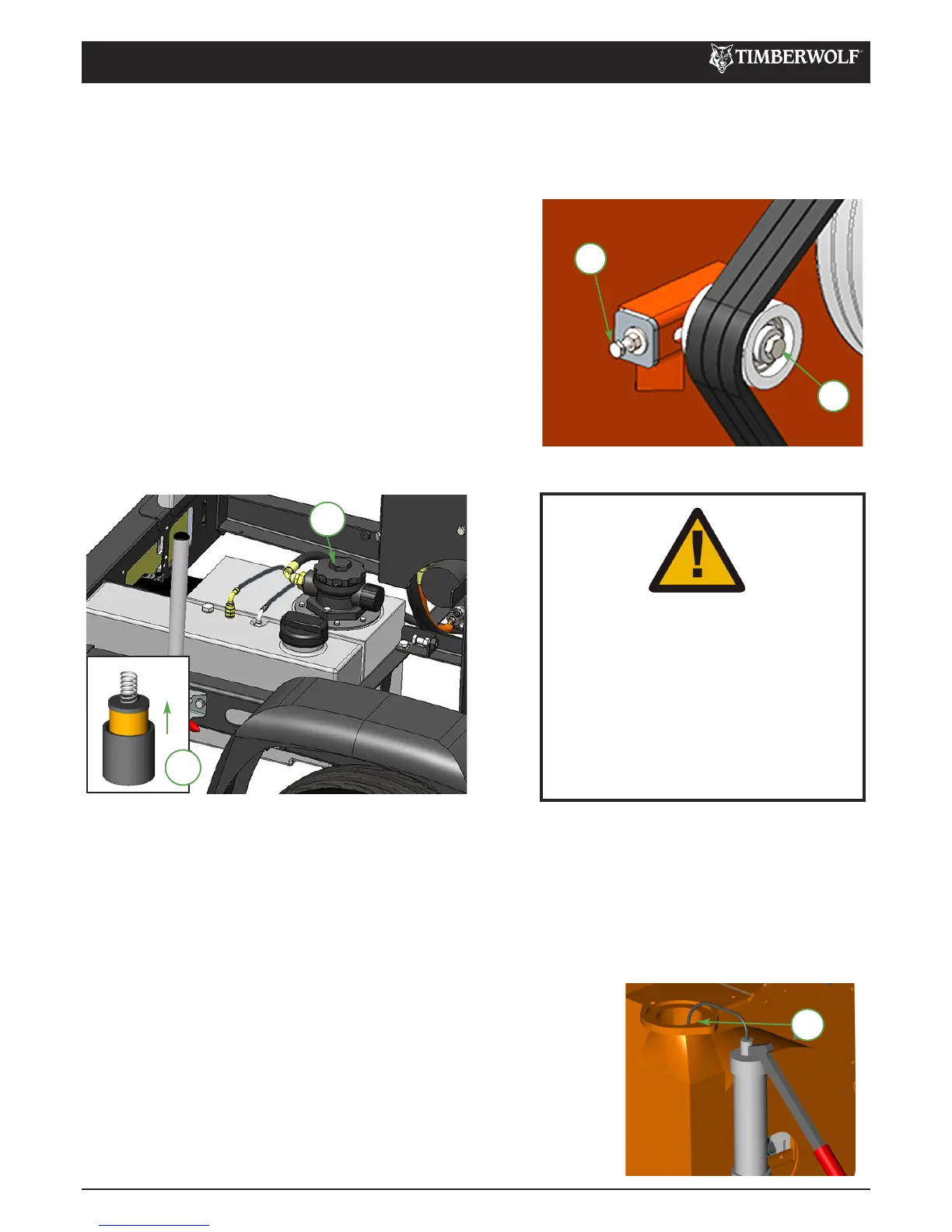 TIMBERWOLF®