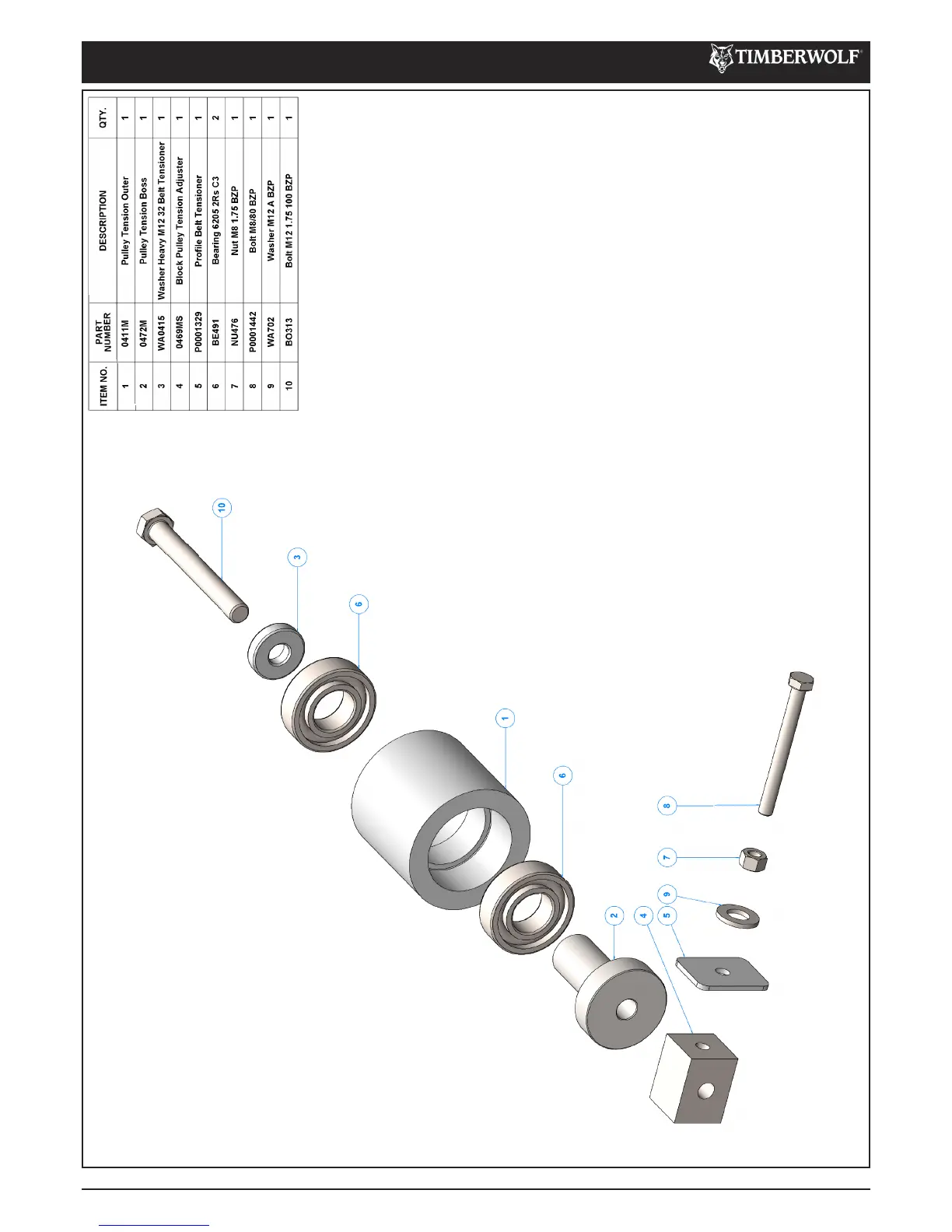 TIMBERWOLF®

| ITEM NO. | PART NUMBER | DESCRIPTION | QTY. |
|---|---|---|---|
| 1 | 0411M | Pulley Tension Outer | 1 |
| 2 | 0472M | Pulley Tension Boss | 1 |
| 3 | WA0415 | Washer Heavy M12 32 Belt Tensioner | 1 |
| 4 | 0469MS | Block Pulley Tension Adjuster | 1 |
| 5 | P0001329 | Profile Belt Tensioner | 1 |
| 6 | BE491 | Bearing 6205 2Rs C3 | 2 |
| 7 | NU476 | Nut M8 1.75 BZP | 1 |
| 8 | P0001442 | Bolt M8/80 BZP | 1 |
| 9 | WA702 | Washer M12 A BZP | 1 |
| 10 | BO313 | Bolt M12 1.75 100 BZP | 1 |

10
3
6
1
6
8
7
9
2
4
5