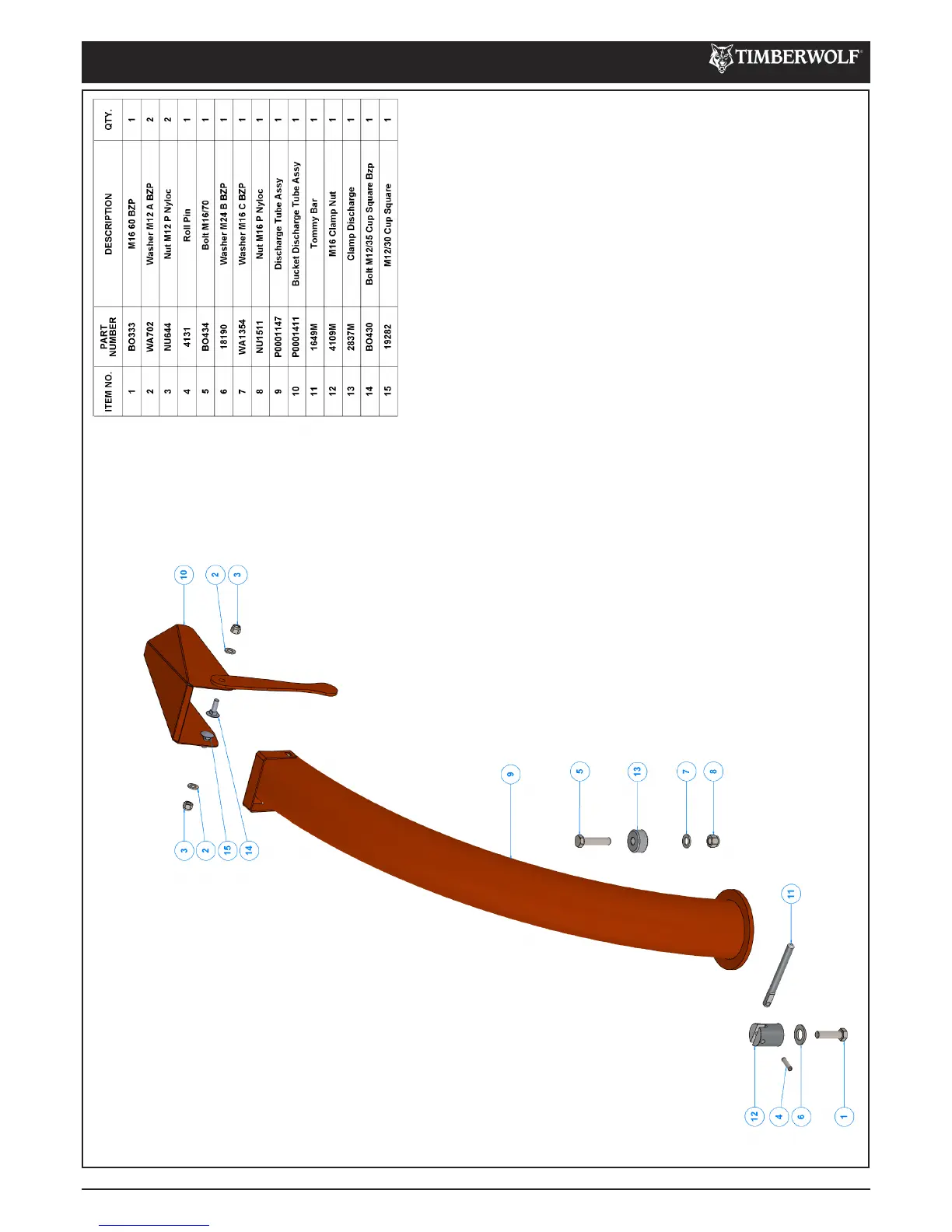 TIMBERWOLF®

| ITEM NO. | PART NUMBER | DESCRIPTION | QTY. |
|---|---|---|---|
| 1 | BO333 | M16 60 BZP | 1 |
| 2 | WA702 | Washer M12 A BZP | 2 |
| 3 | NU644 | Nut M12 P Nyloc | 2 |
| 4 | 4131 | Roll Pin | 1 |
| 5 | BO434 | Bolt M16/70 | 1 |
| 6 | 18190 | Washer M24 B BZP | 1 |
| 7 | WA1354 | Washer M16 C BZP | 1 |
| 8 | NU1511 | Nut M16 P Nyloc | 1 |
| 9 | P0001147 | Discharge Tube Assy | 1 |
| 10 | P0001411 | Bucket Discharge Tube Assy | 1 |
| 11 | 1649M | Tommy Bar | 1 |
| 12 | 4109M | M16 Clamp Nut | 1 |
| 13 | 2837M | Clamp Discharge | 1 |
| 14 | BO430 | Bolt M12/35 Cup Square Bzp | 1 |
| 15 | 19282 | M12/30 Cup Square | 1 |

10 2 3 3 2 15 14 9 5 13 7 8 11 12 4 6 1