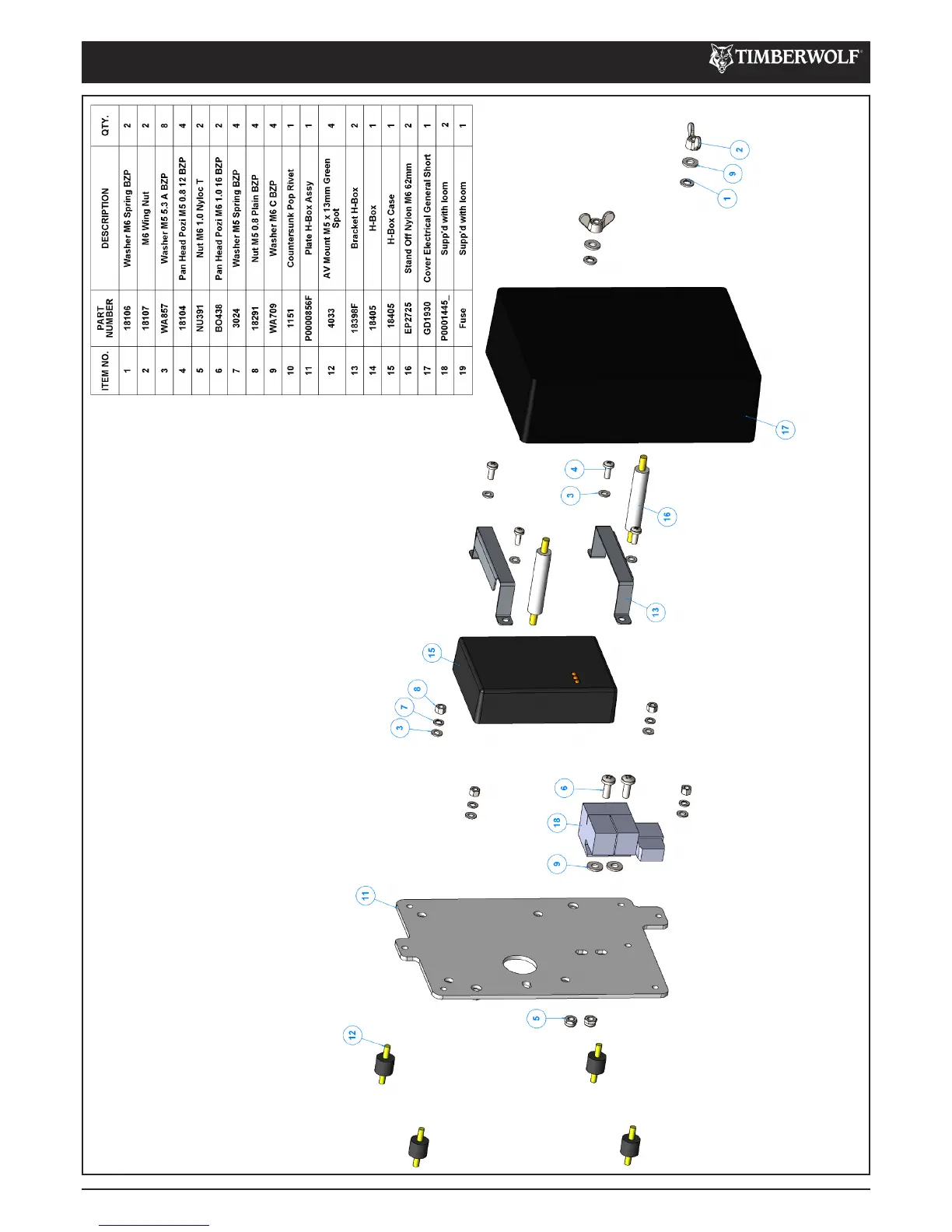 TIMBERWOLF®

| ITEM NO. | PART NUMBER | DESCRIPTION | QTY. |
|---|---|---|---|
| 1 | 18106 | Washer M6 Spring BZP | 2 |
| 2 | 18107 | M6 Wing Nut | 2 |
| 3 | WA857 | Washer M5 5.3 A BZP | 8 |
| 4 | 18104 | Pan Head Pozi M5 0.8 12 BZP | 4 |
| 5 | NU391 | Nut M6 1.0 Nyloc T | 2 |
| 6 | BO438 | Pan Head Pozi M6 1.0 16 BZP | 2 |
| 7 | 3024 | Washer M5 Spring BZP | 4 |
| 8 | 18291 | Nut M5 0.8 Plain BZP | 4 |
| 9 | WA709 | Washer M6 C BZP | 4 |
| 10 | 1151 | Countersunk Pop Rivet | 1 |
| 11 | P0000856F | Plate H-Box Assy | 1 |
| 12 | 4033 | AV Mount M5 x 13mm Green Spot | 4 |
| 13 | 18398F | Bracket H-Box | 2 |
| 14 | 18405 | H-Box | 1 |
| 15 | 18405 | H-Box Case | 1 |
| 16 | EP2725 | Stand Off Nylon M6 62mm | 2 |
| 17 | GD1930 | Cover Electrical General Short | 1 |
| 18 | P0001445_ | Supp'd with loom | 2 |
| 19 | Fuse | Supp'd with loom | 1 |

2
9
1
17
4
3
16
13
15
8
7
3
6
18
9
11
5
12