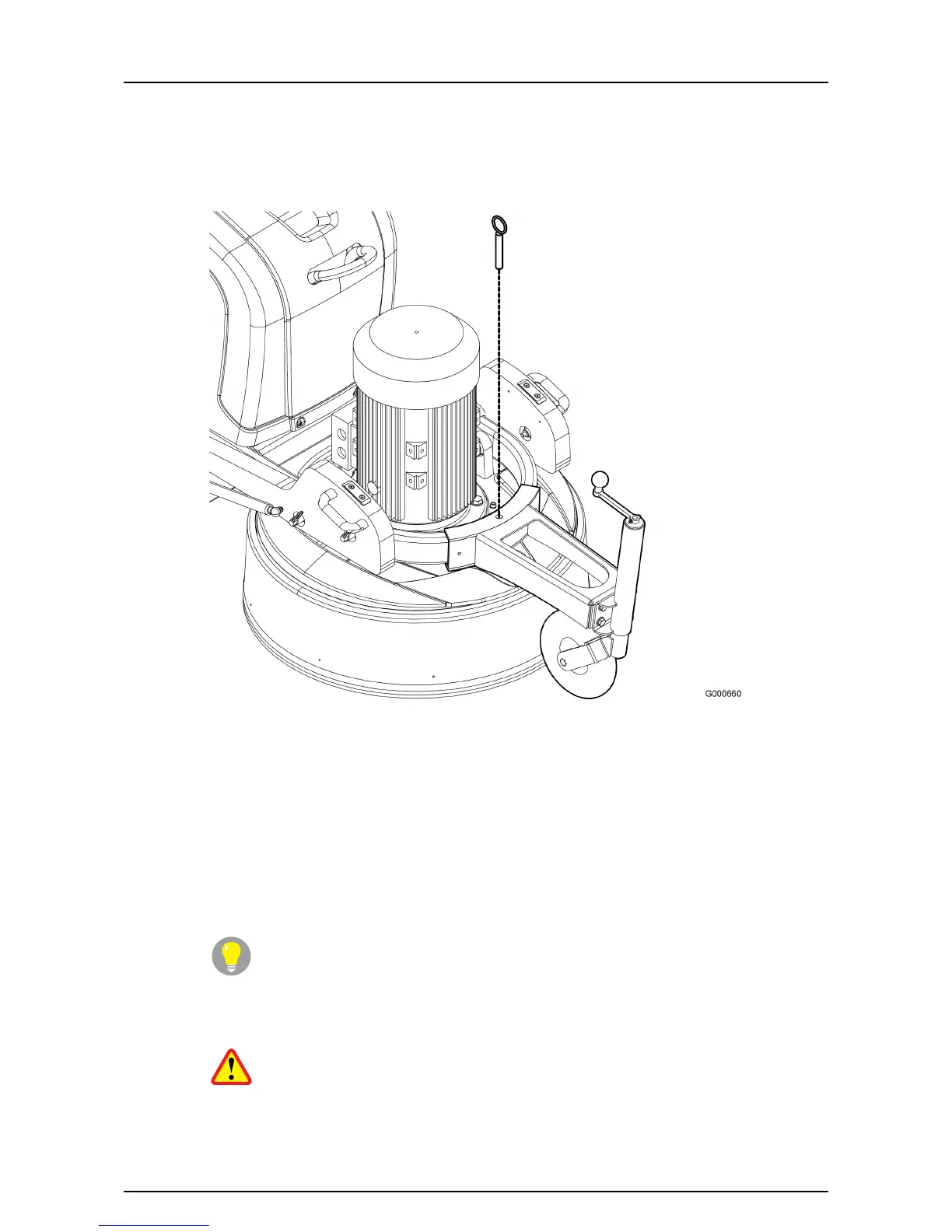 G000660