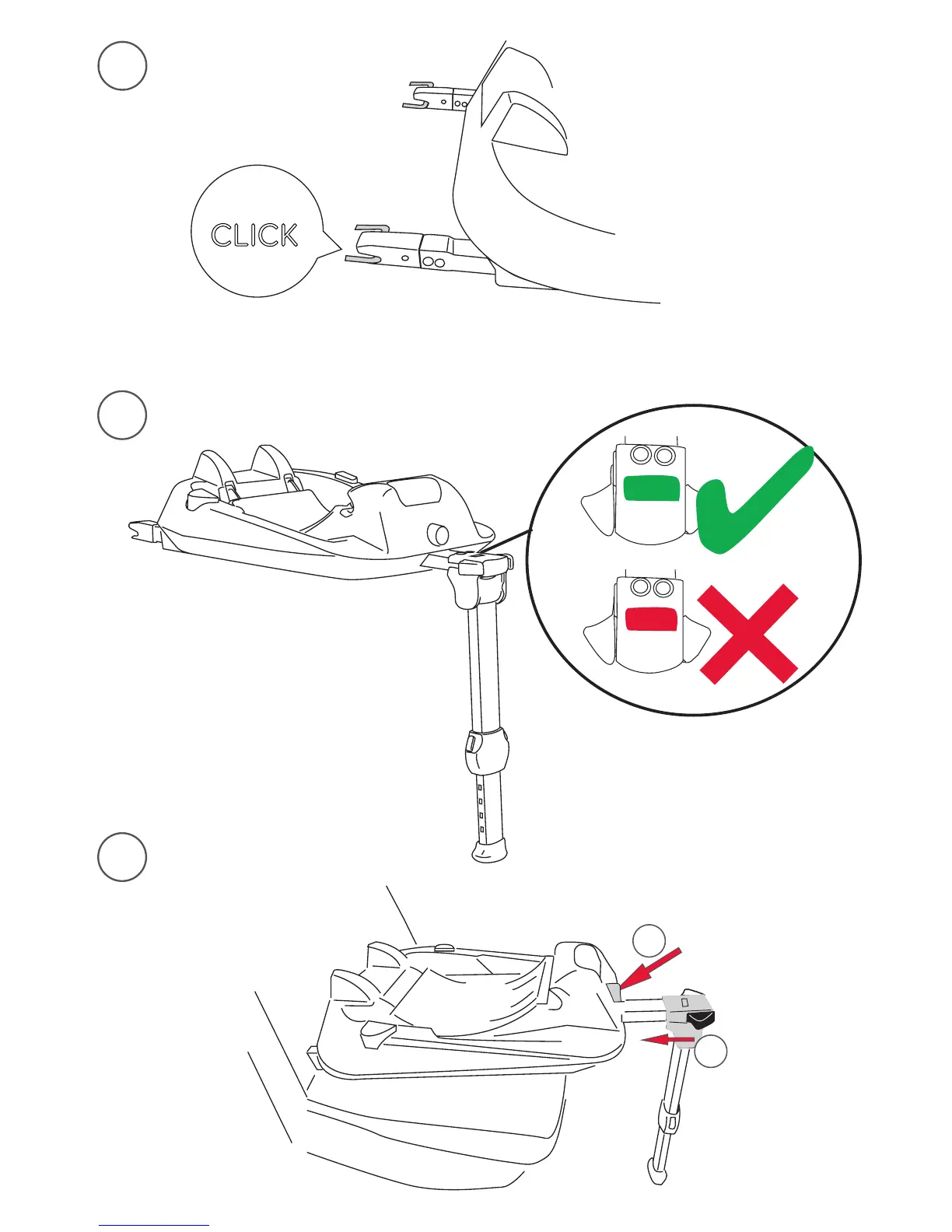 CLICK