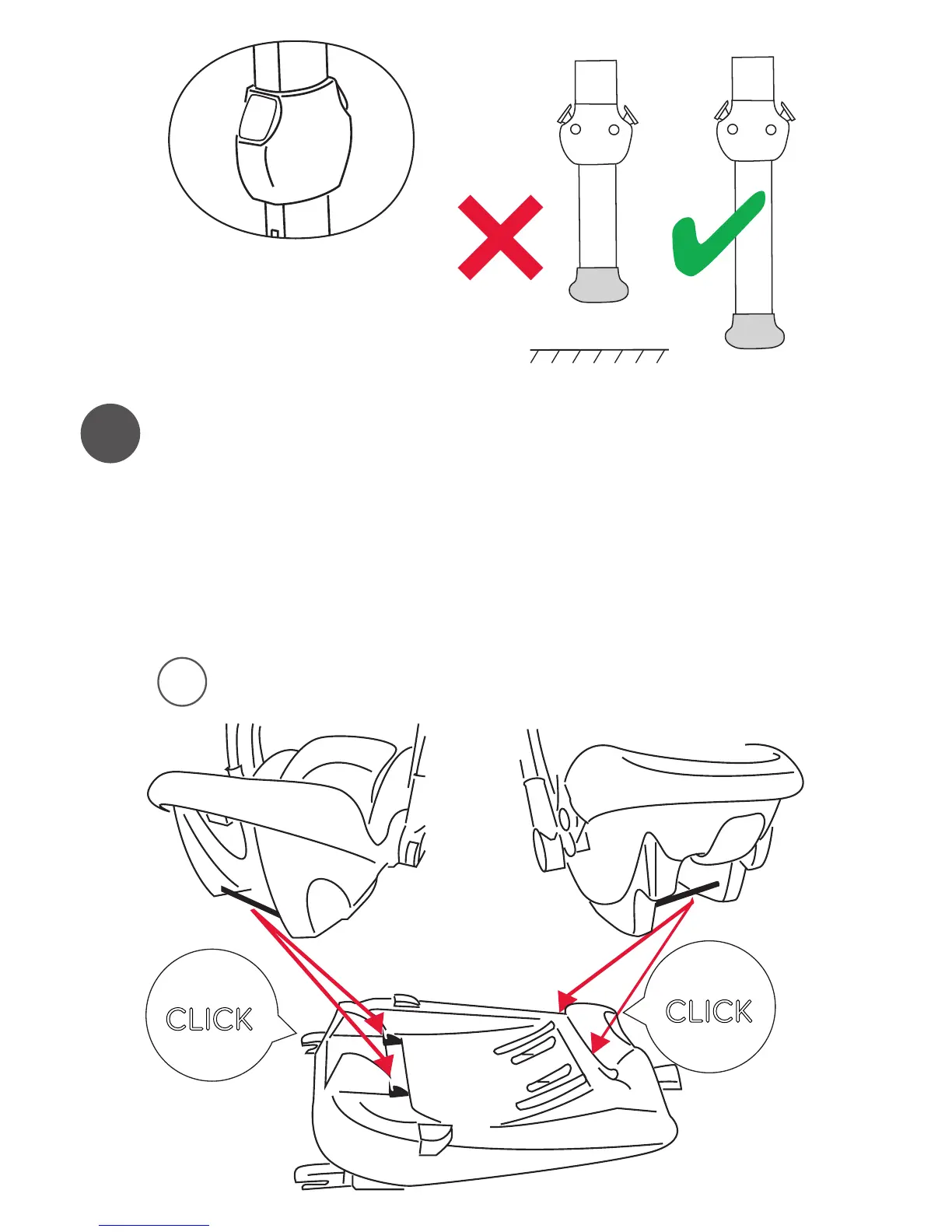 CLICK

CLICK