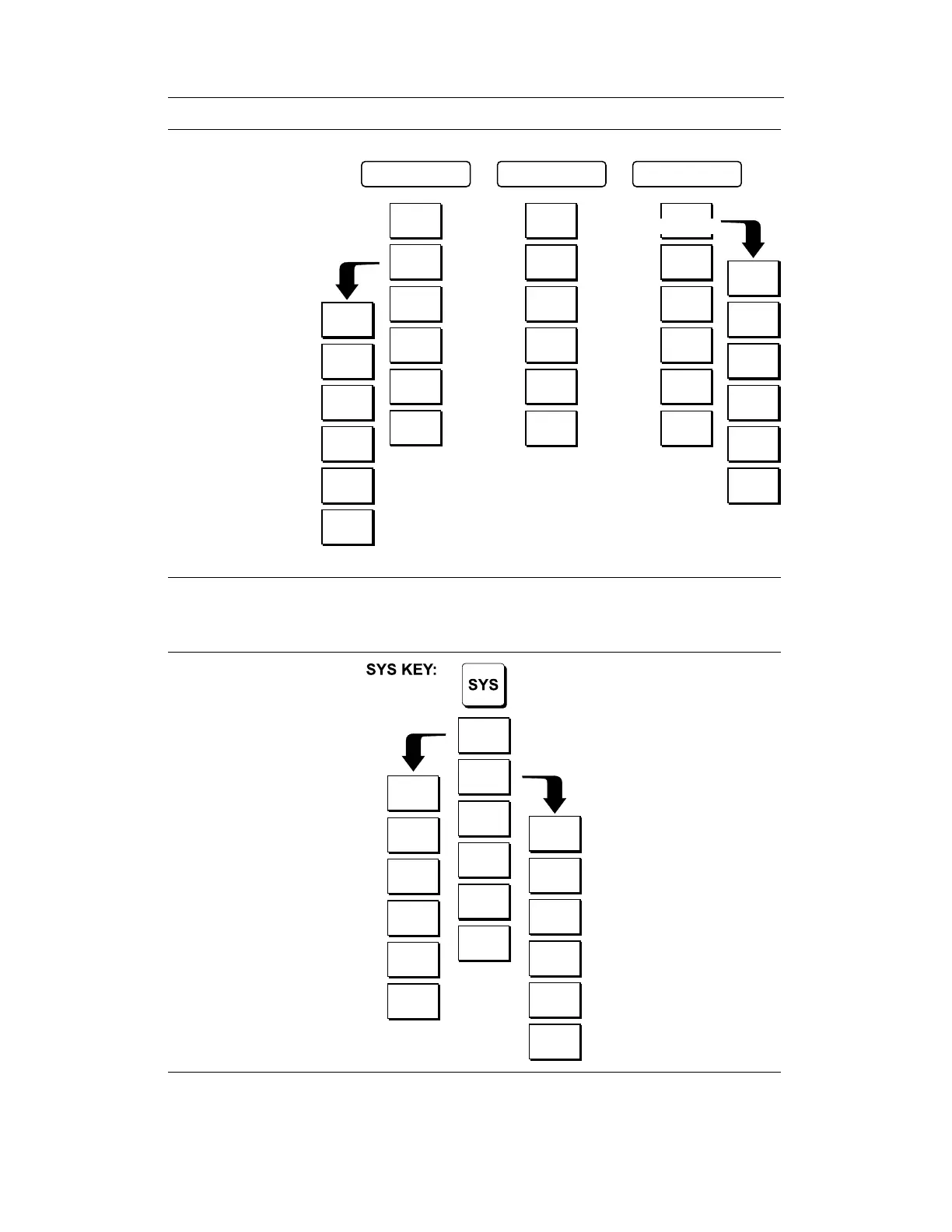 SYS KEY:

SYS