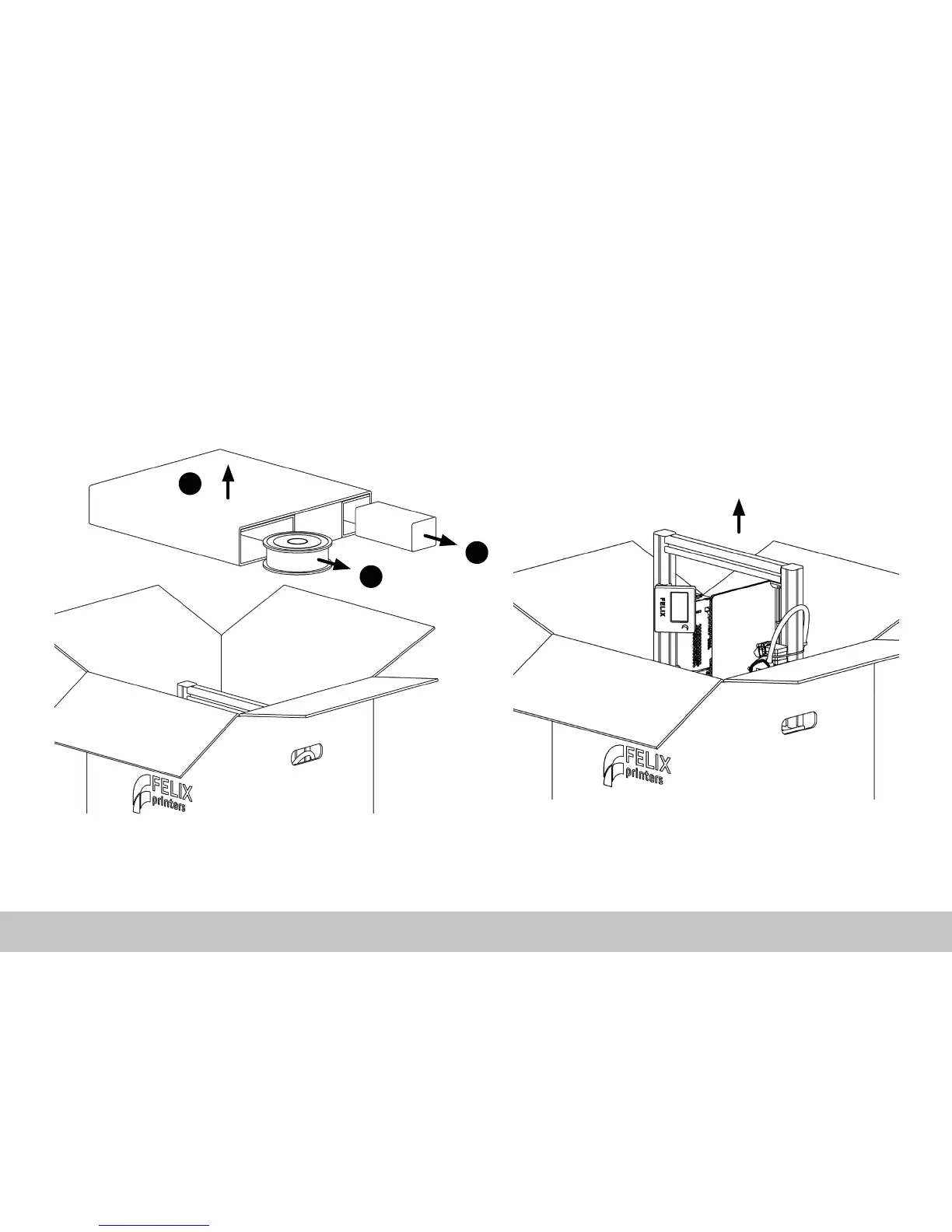 FELIX printers

FELIX

FELIX printers