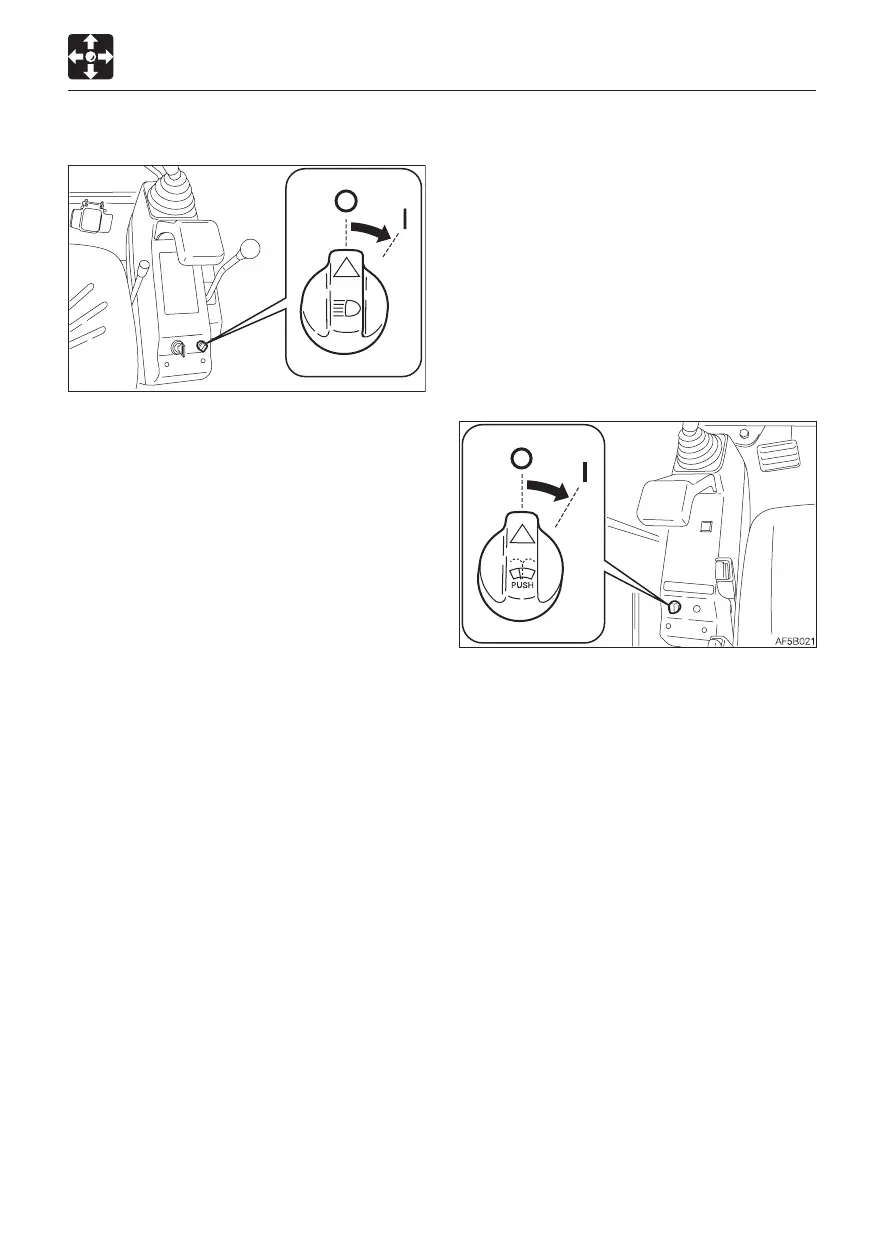 O

I

O

I

PUSH

AF5B021