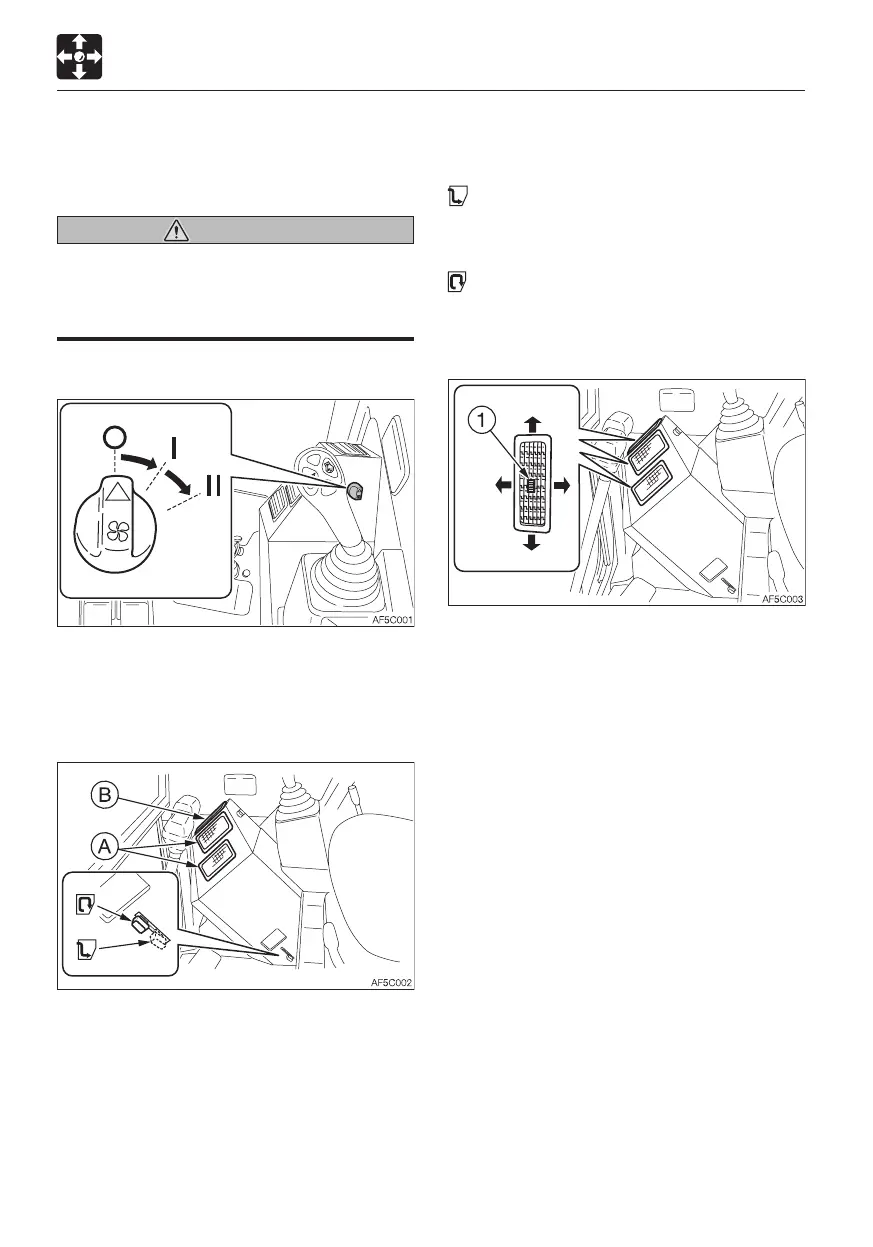 O

I

II

AF5C001

B

A

AF5C002

1

AF5C003