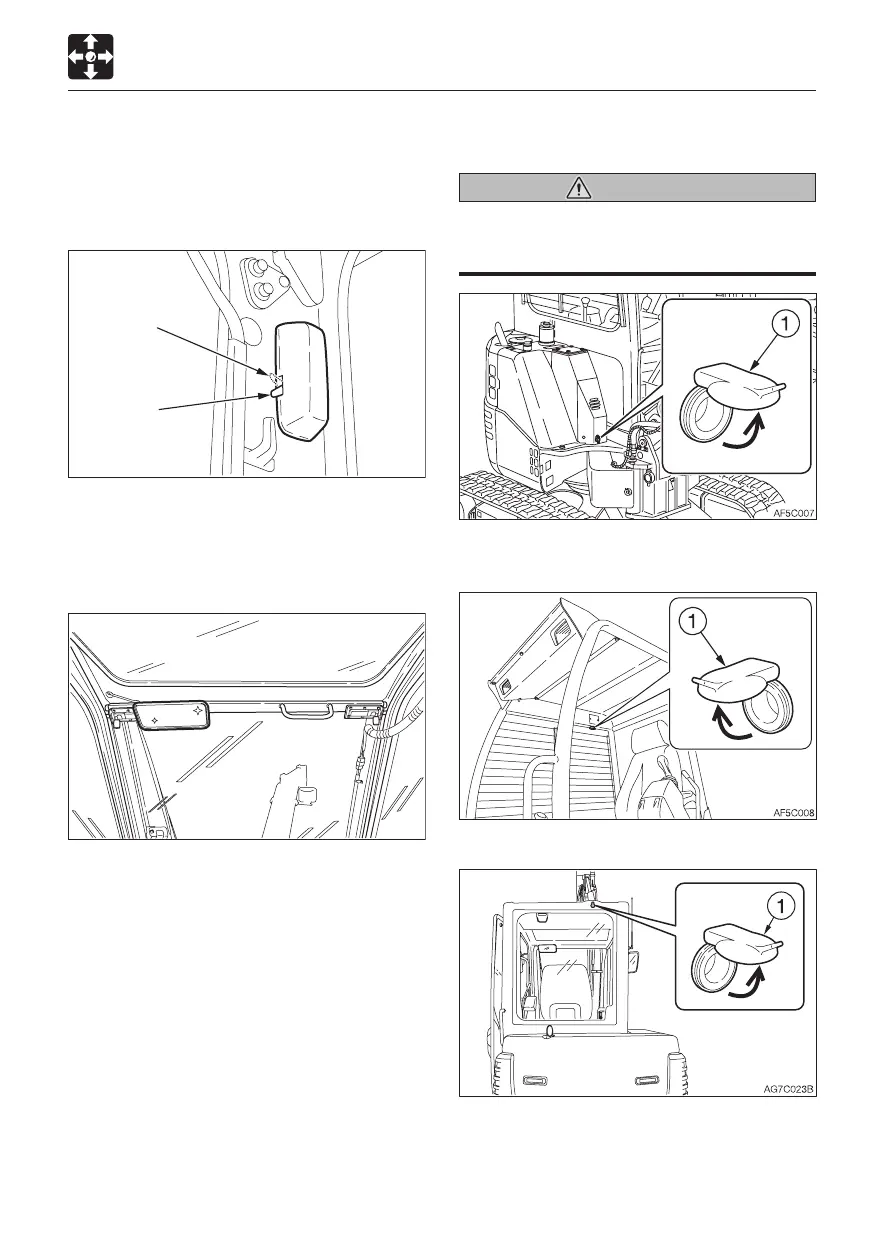 1

AF5C007

1

AF5C008

1

AG7C023B