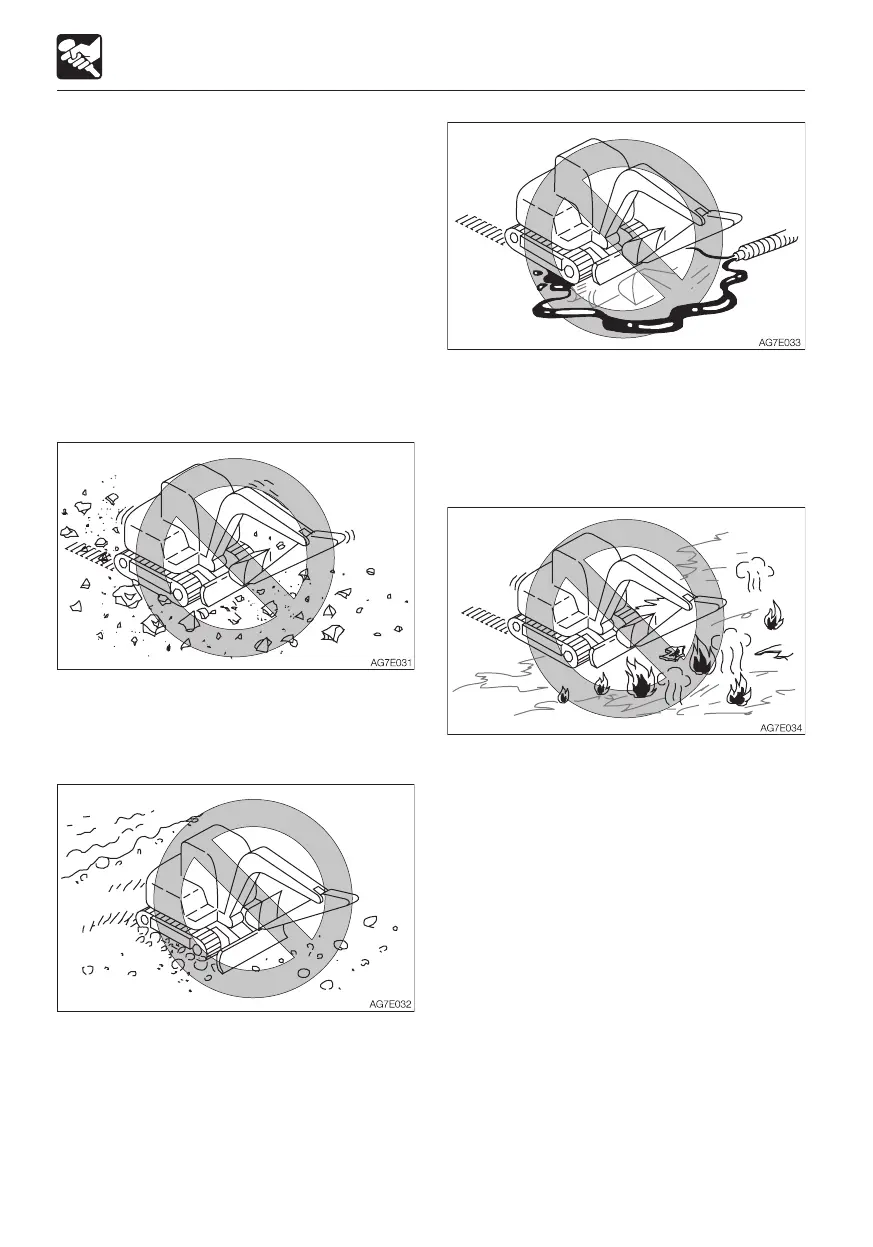 AG7E031

AG7E032

AG7E033

AG7E034