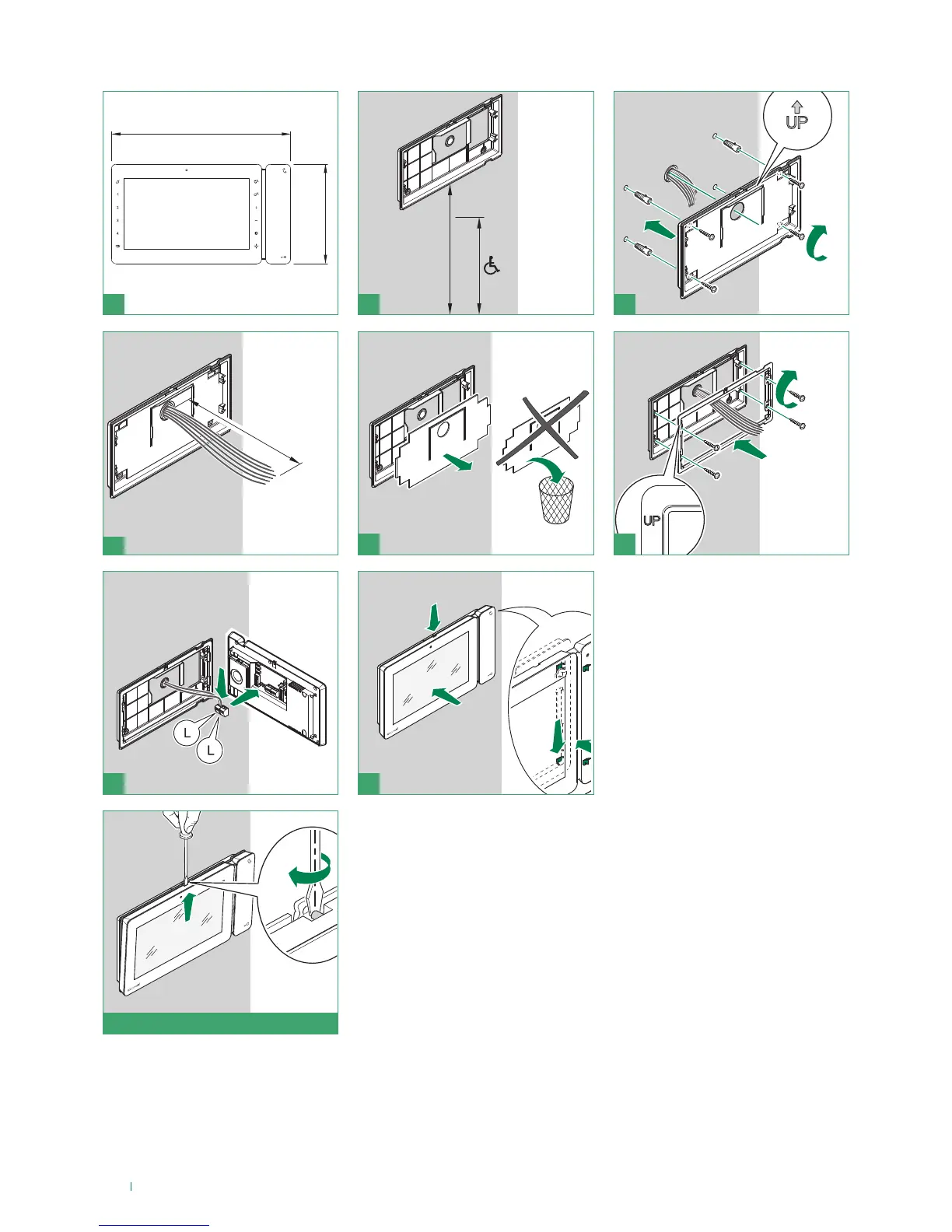 UP

UP

L

L