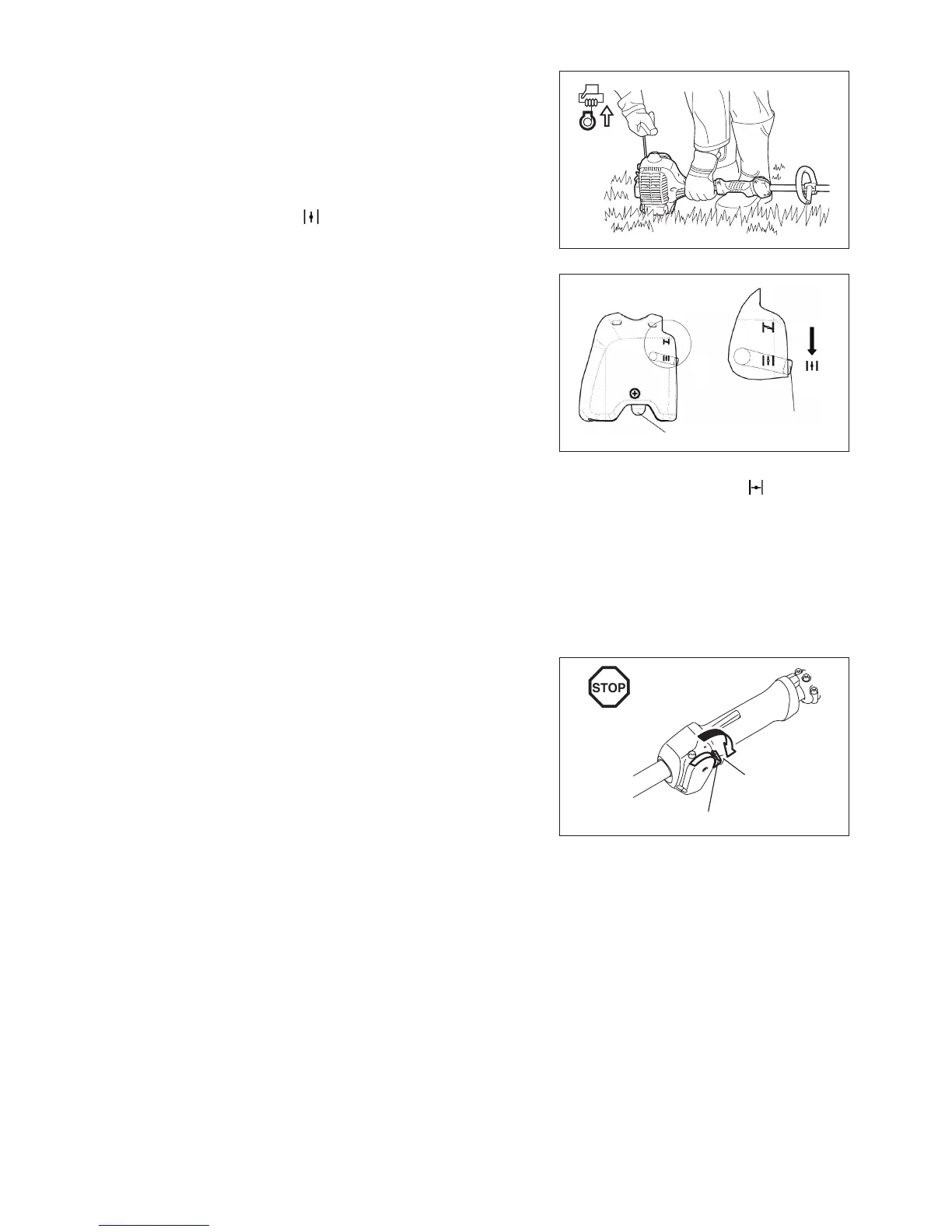 STOP