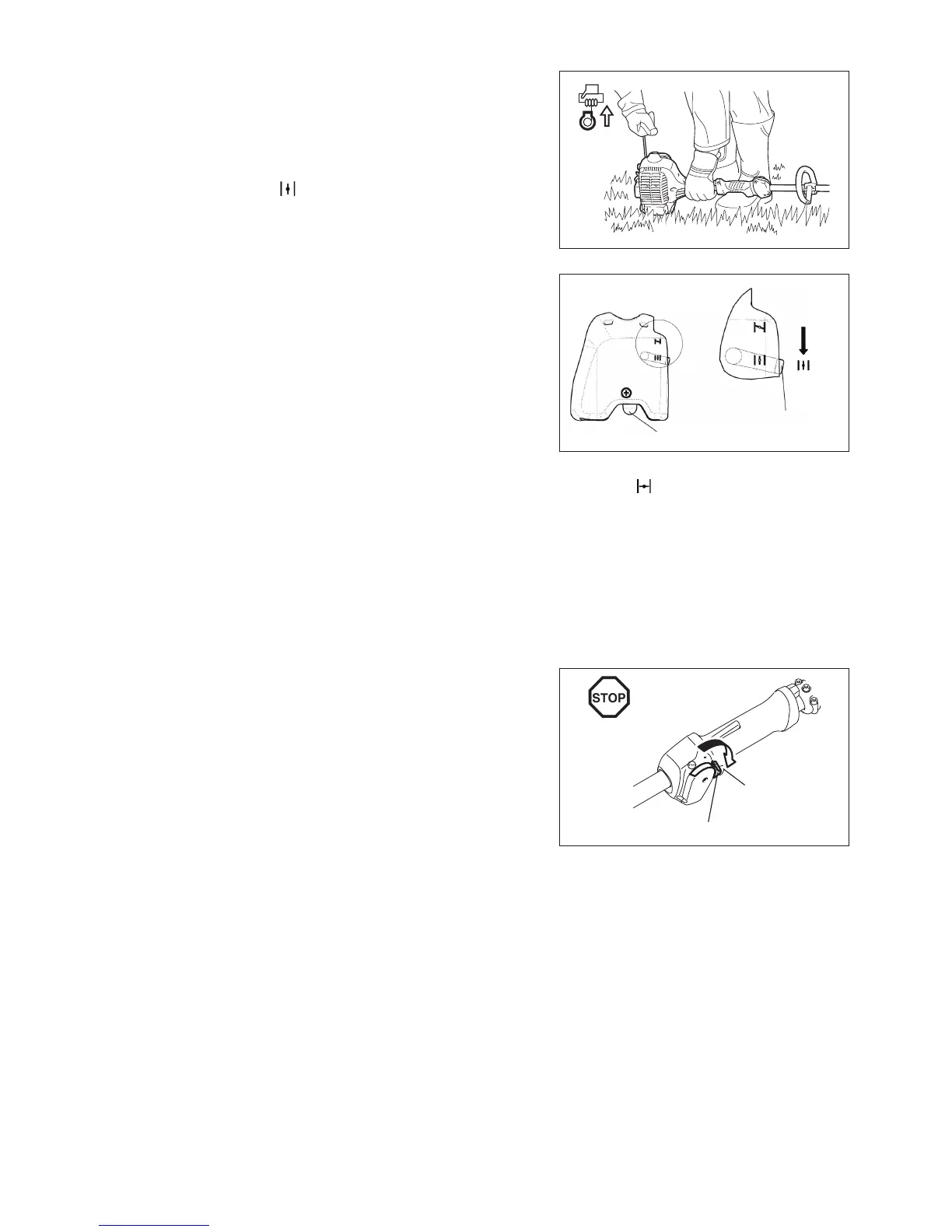 STOP