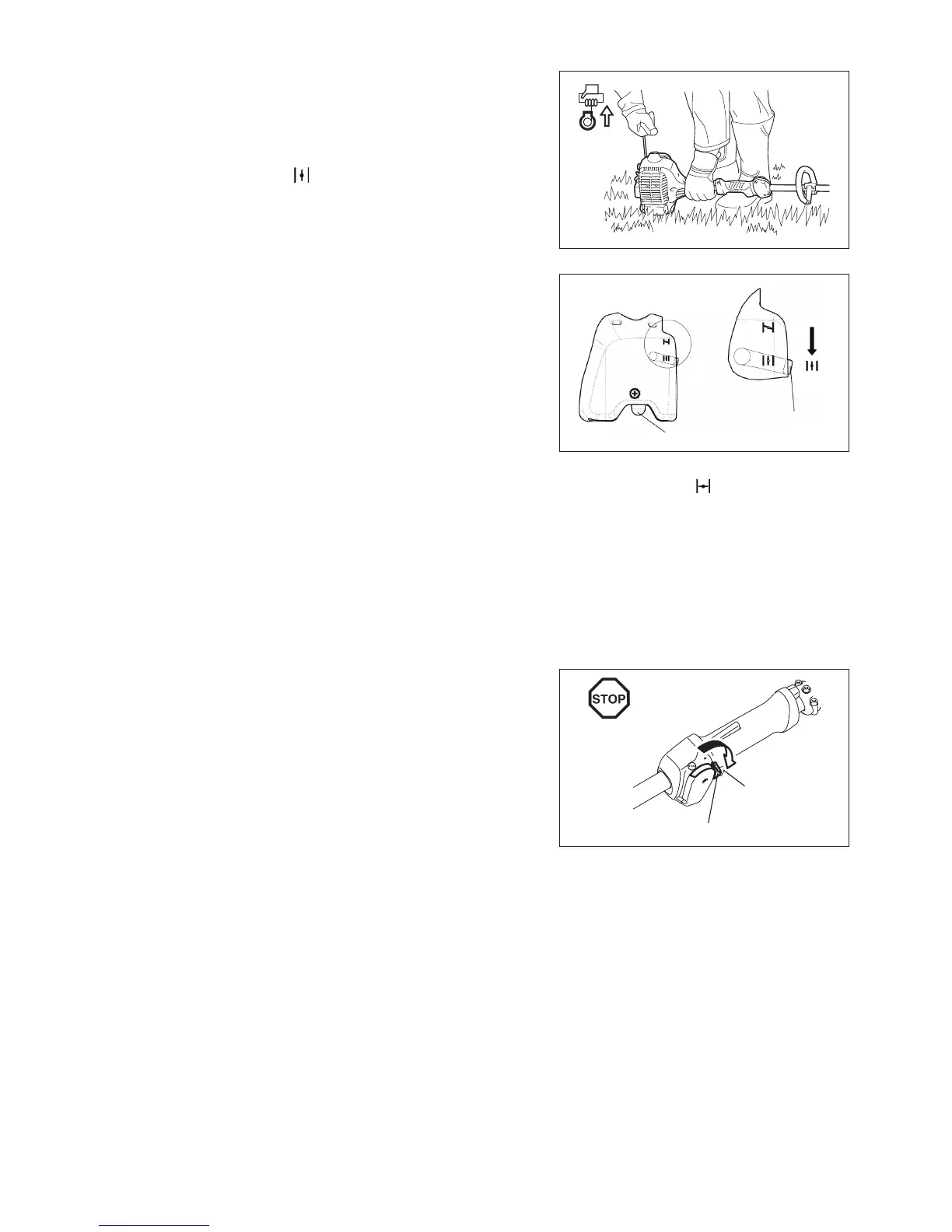 STOP