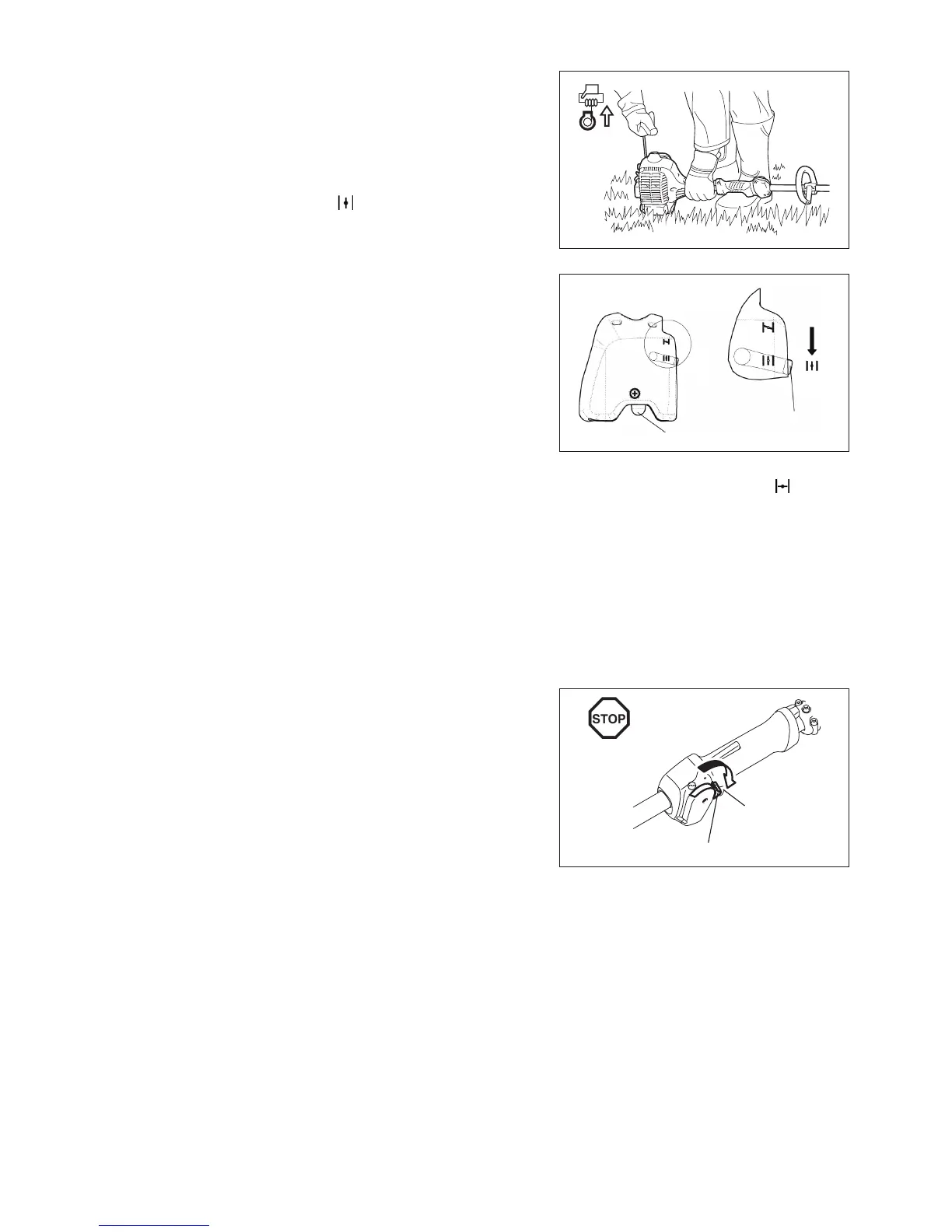 STOP