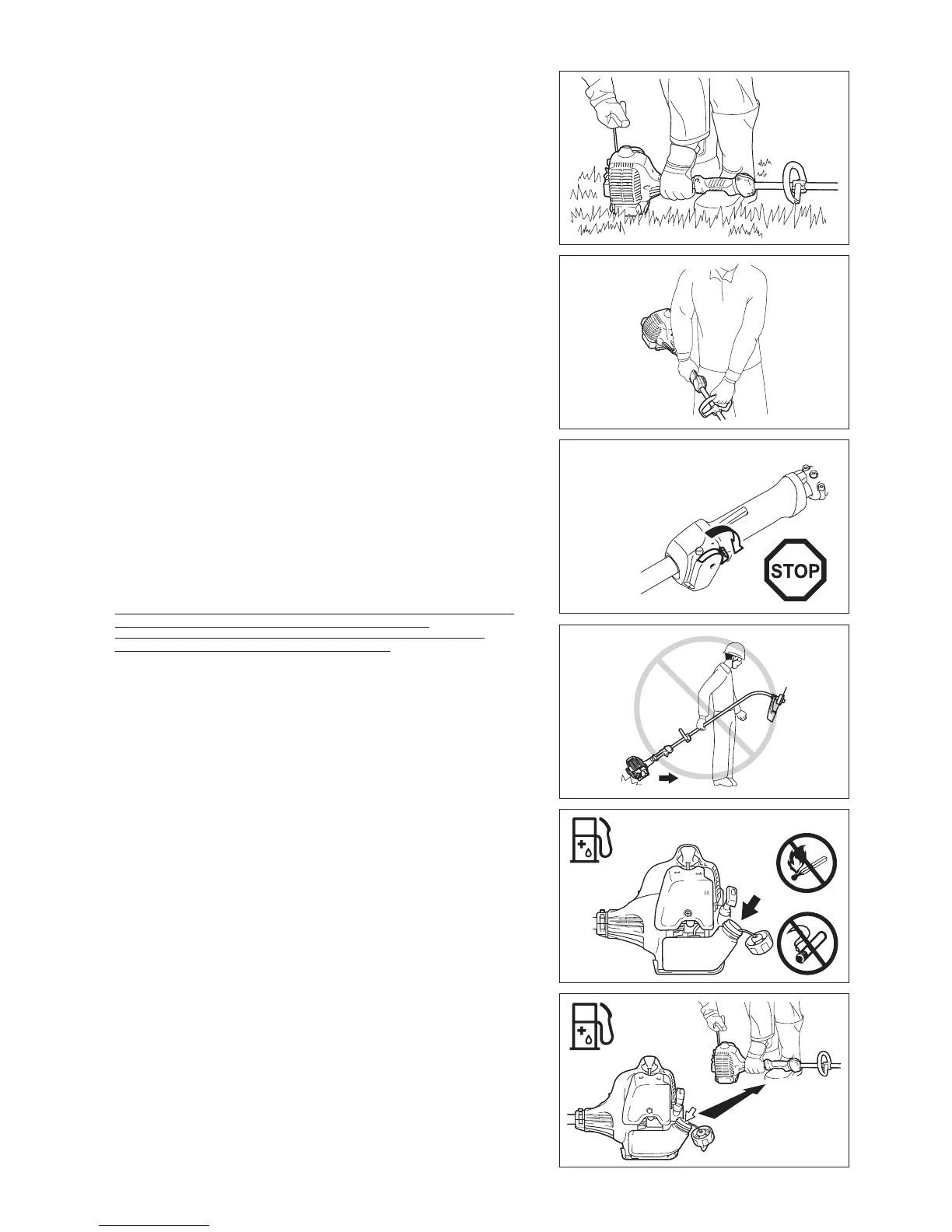 STOP