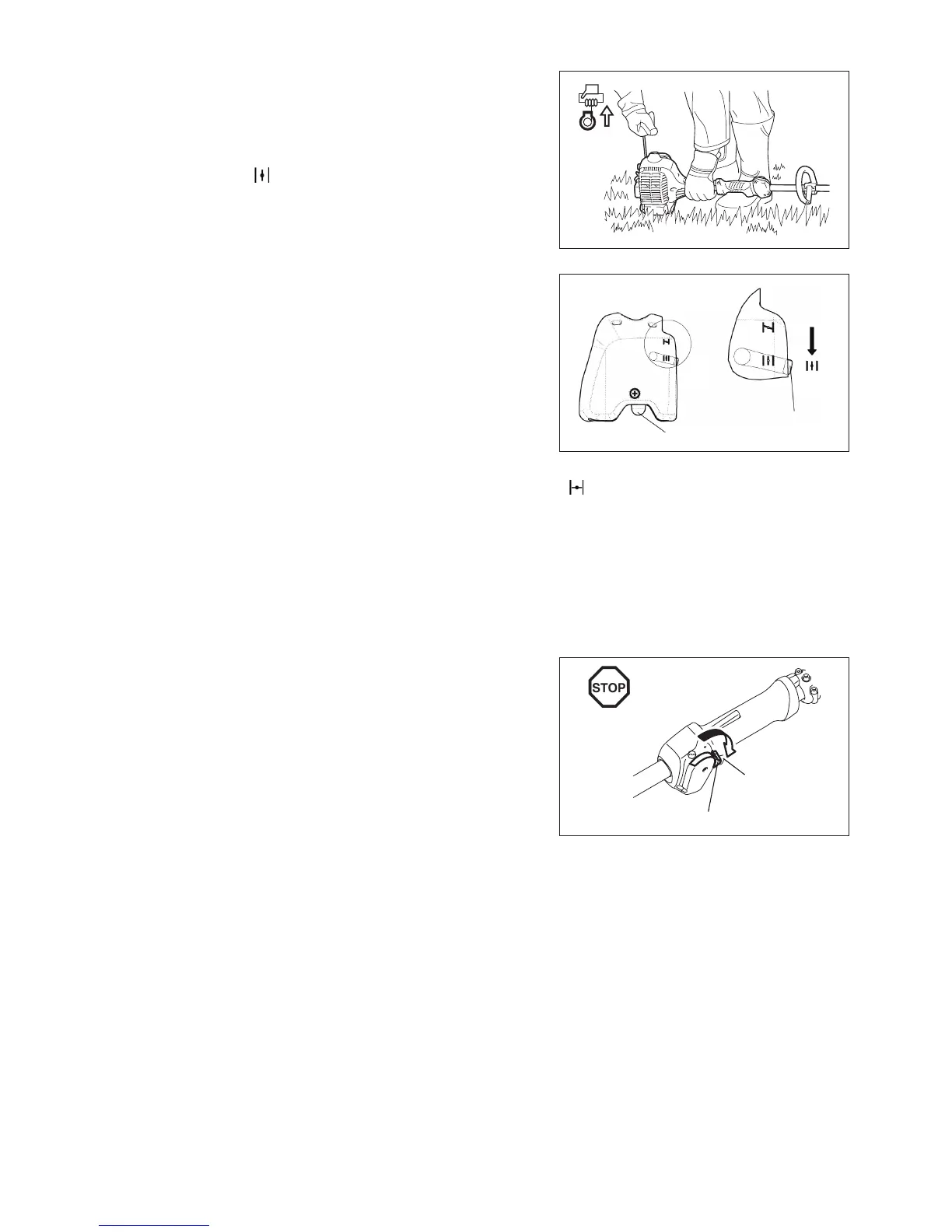 STOP