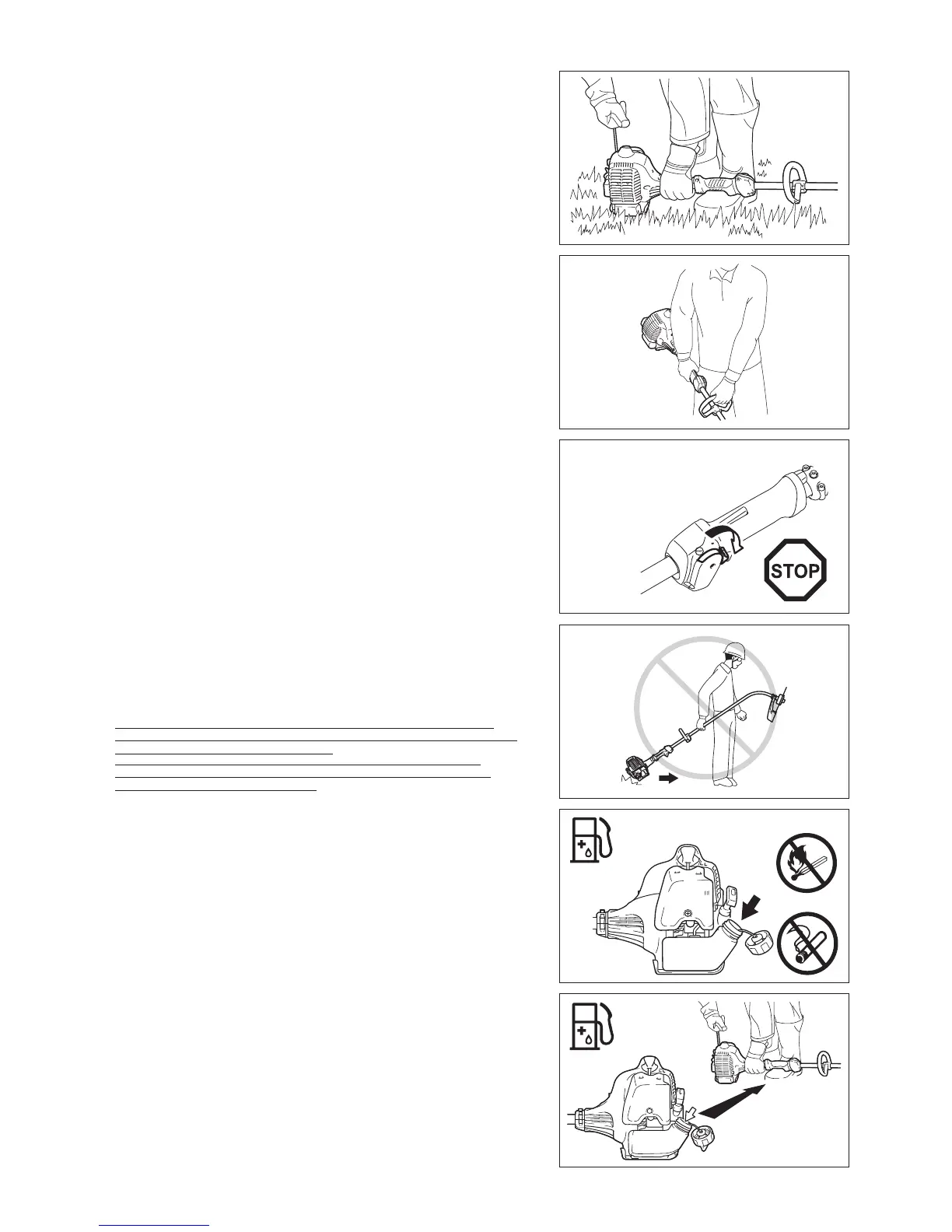 STOP