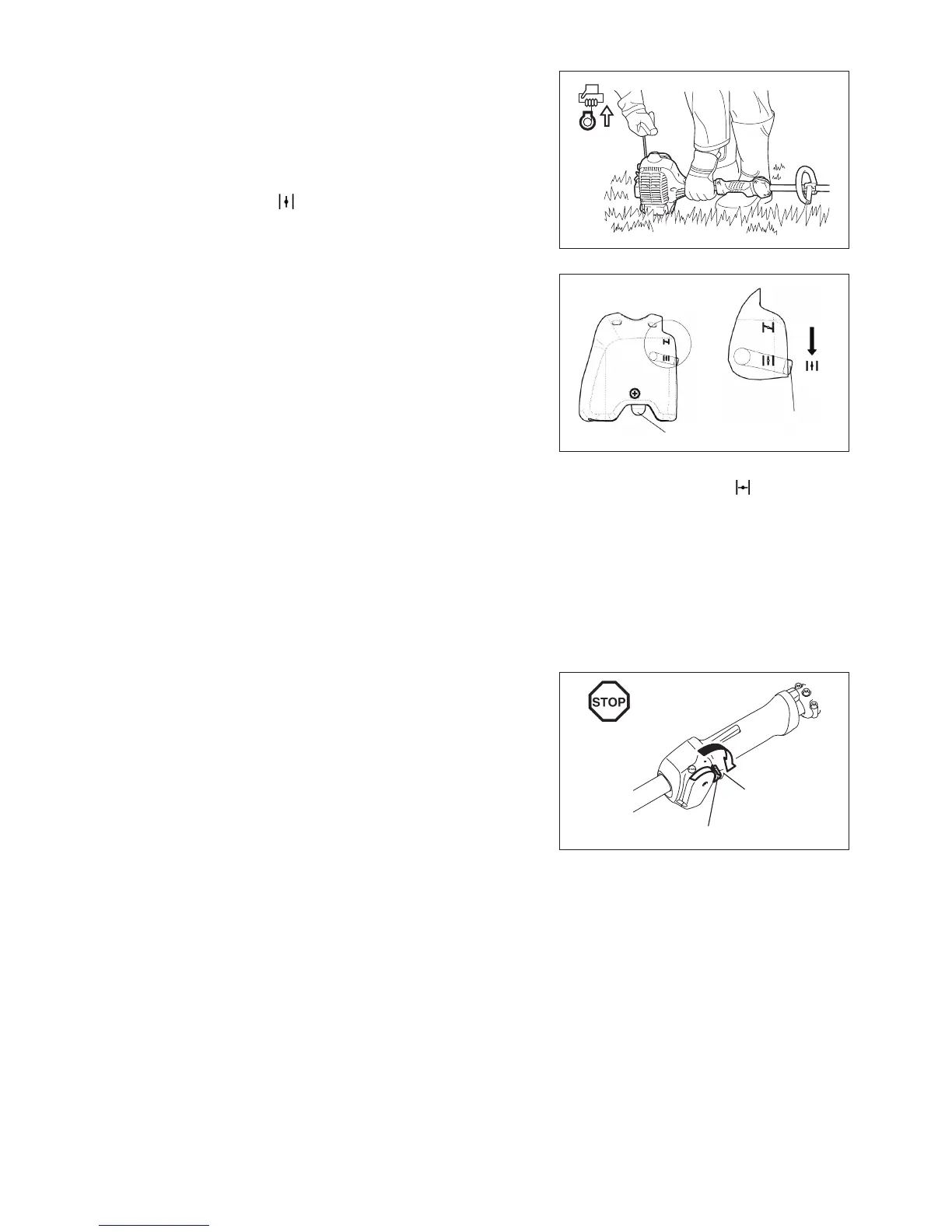 STOP