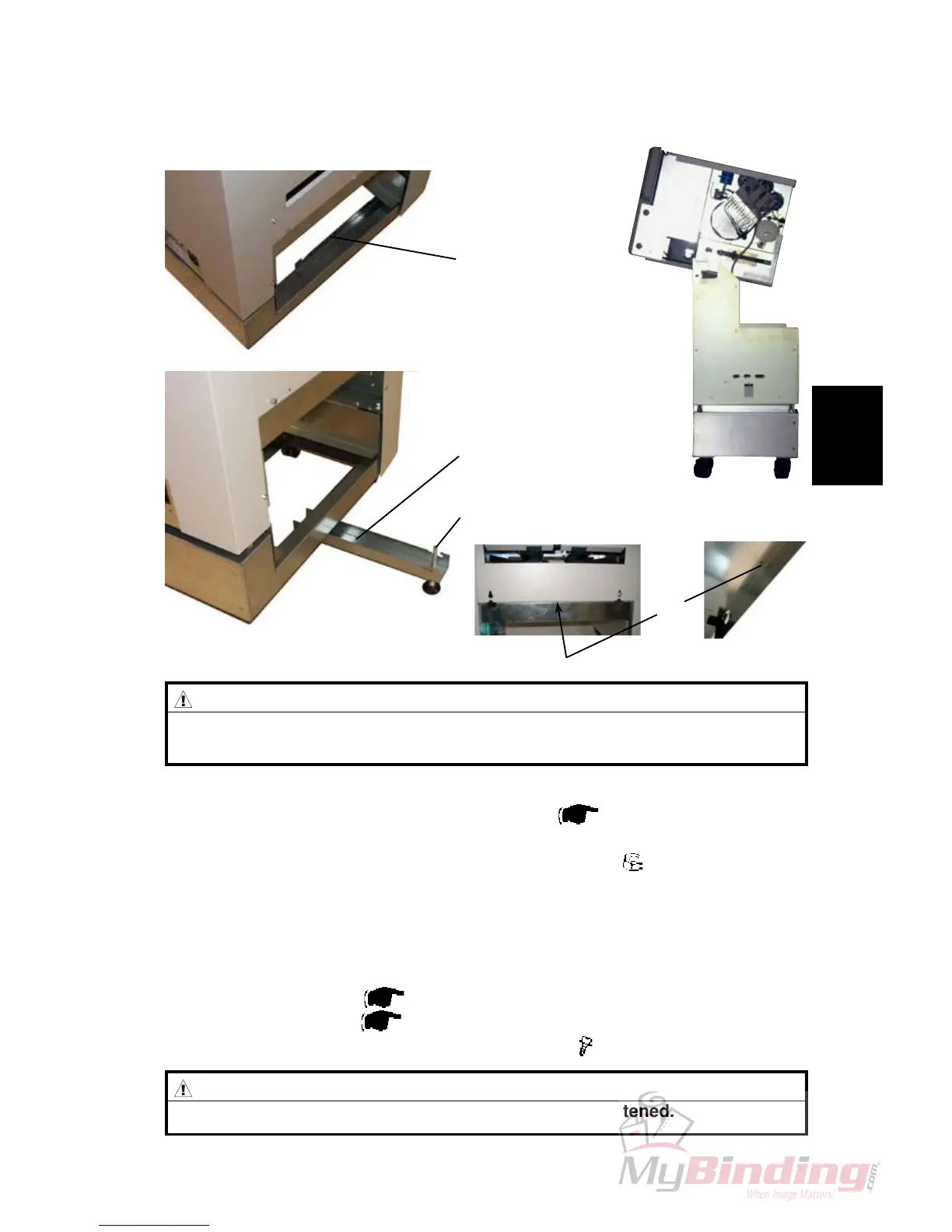 tened.

MyBinding.com
When Image Matters