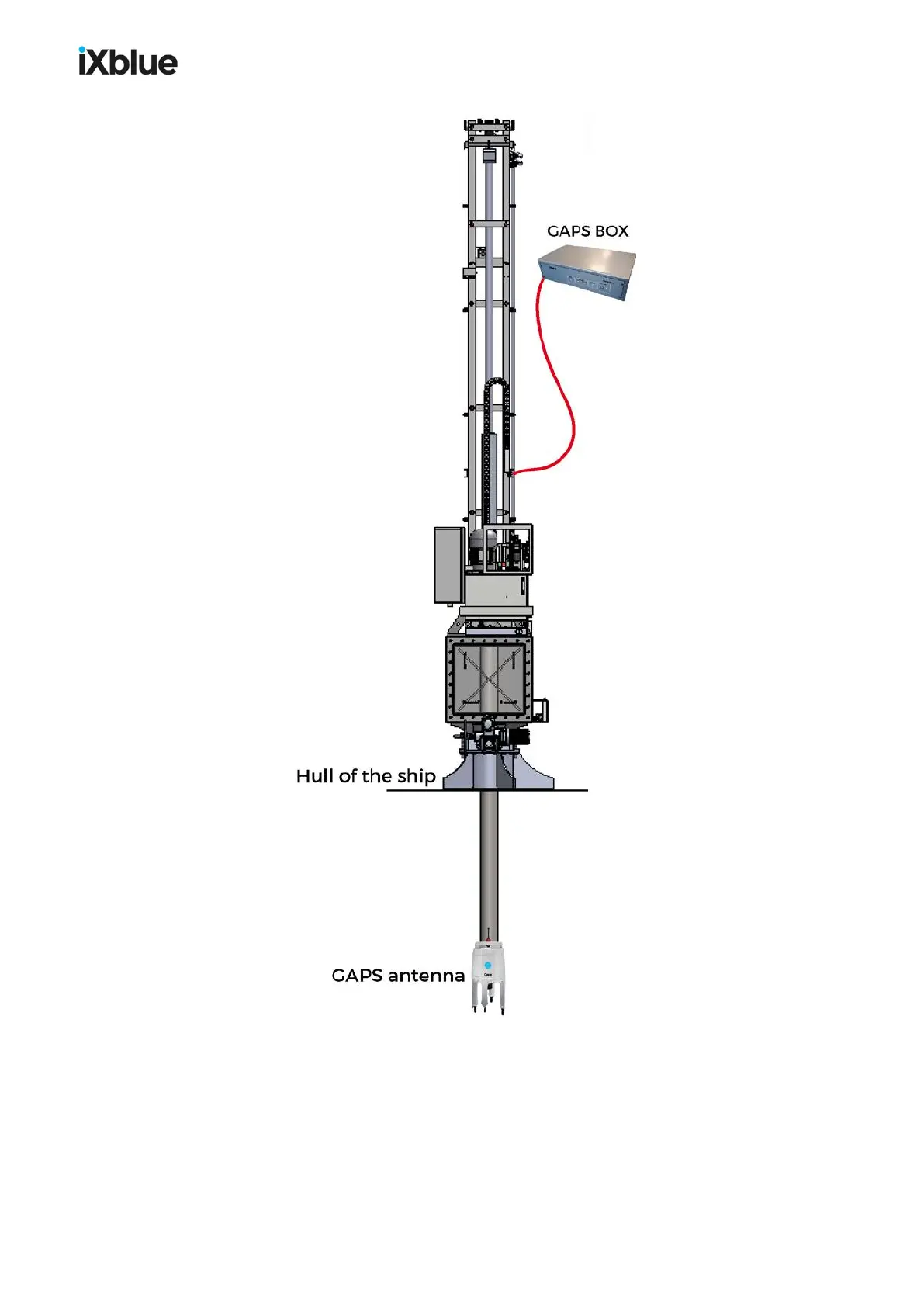 iXblue

GAPS BOX

Hull of the ship

GAPS antenna