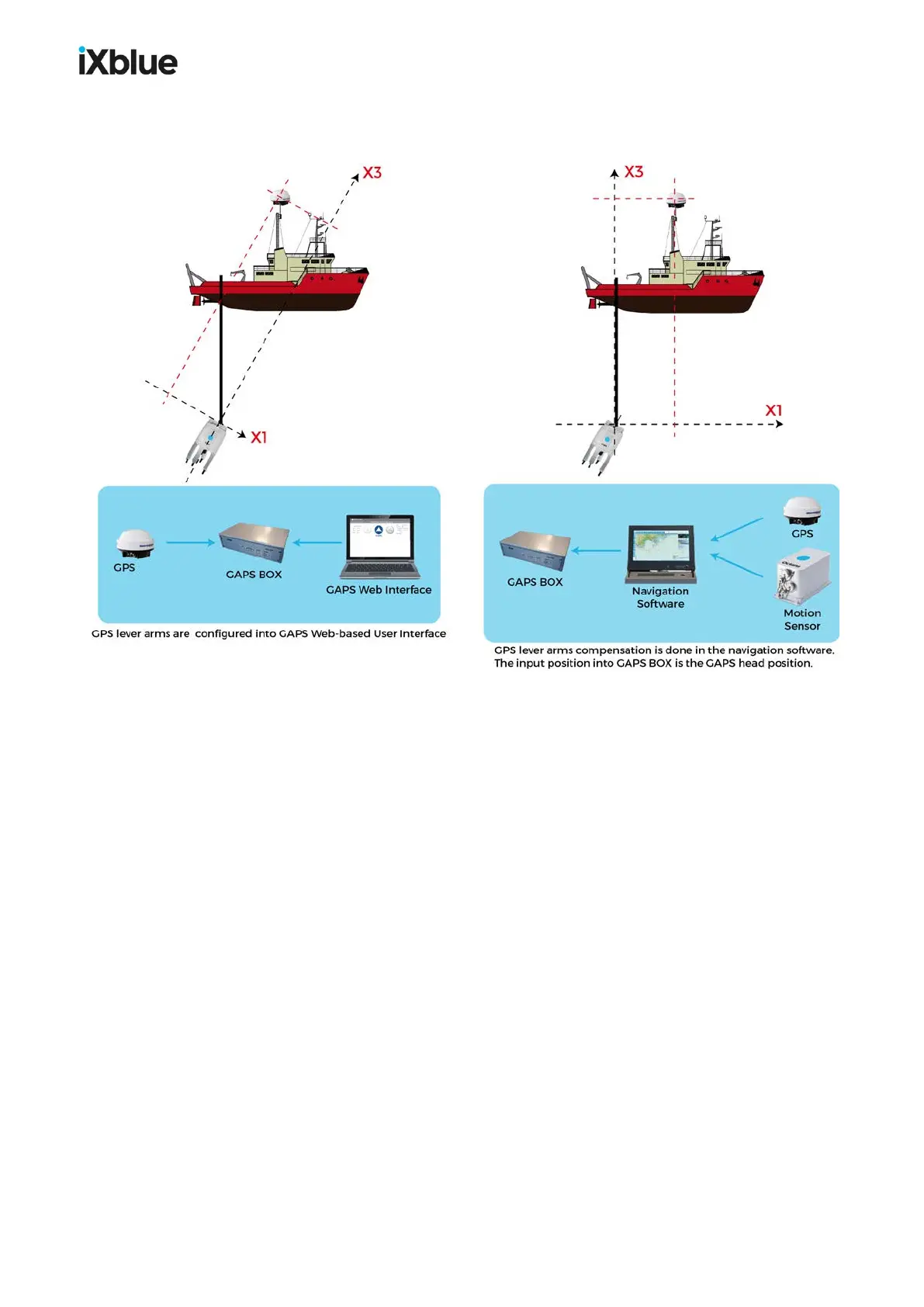 iXblue

X3

X1

GPS

GAPS BOX

GAPS Web Interface

GPS lever arms are configured into GAPS Web-based User Interface

X3

X1

GAPS BOX

Navigation Software

GPS

Motion Sensor

GPS lever arms compensation is done in the navigation software. The input position into GAPS BOX is the GAPS head position.