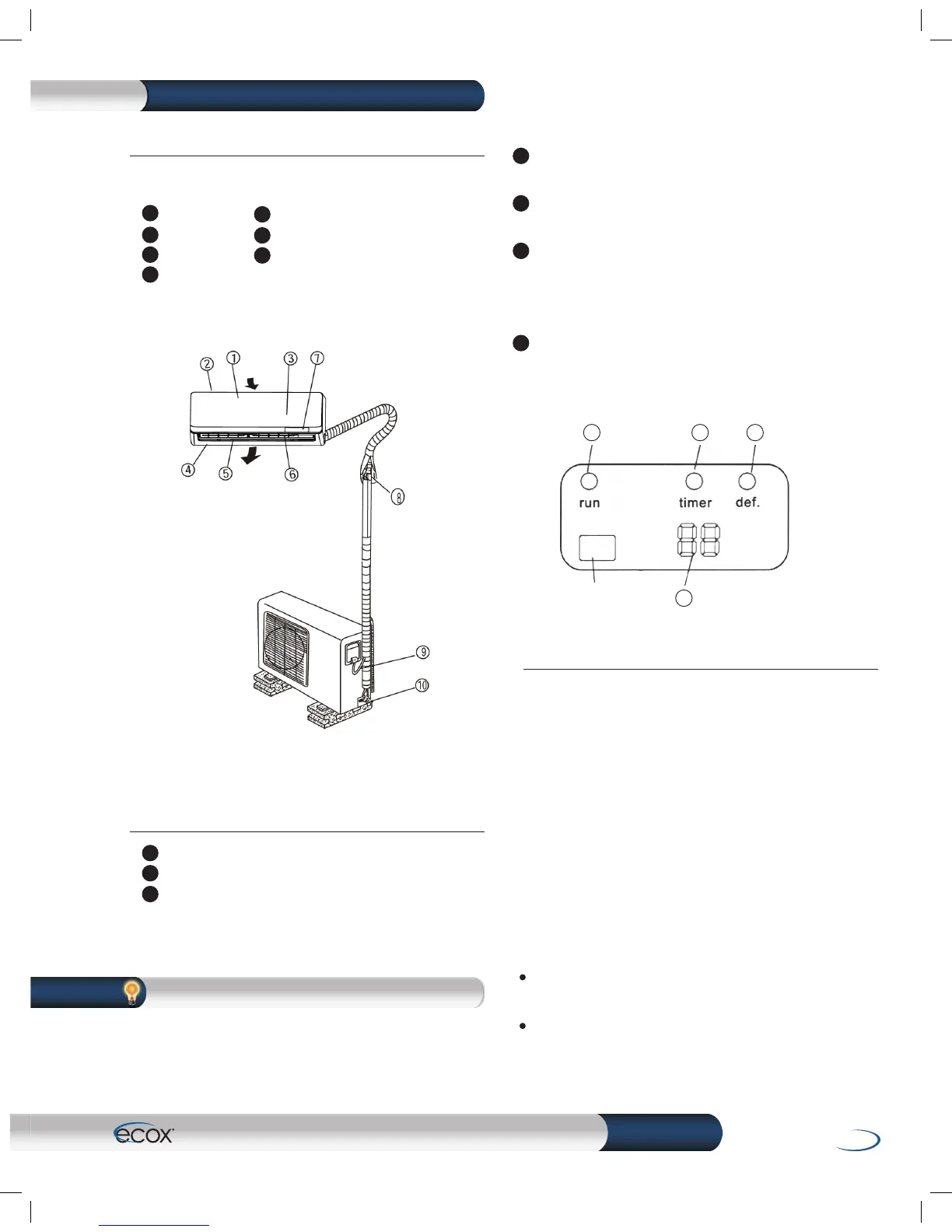 ②
①
③
⑦
④
⑤
⑥
⑧
⑨
⑩

run
timer
def.

ecox