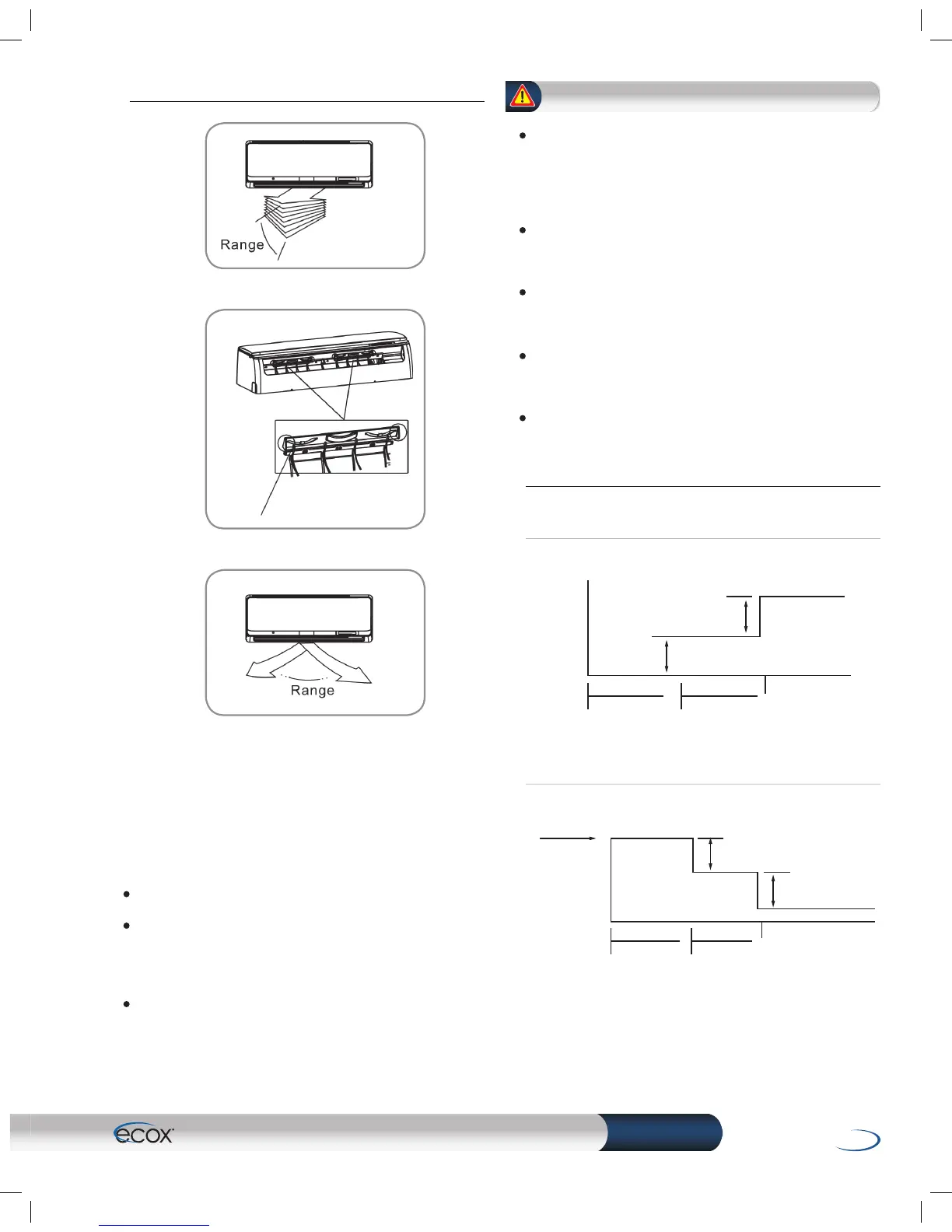 Range

Range

ecox