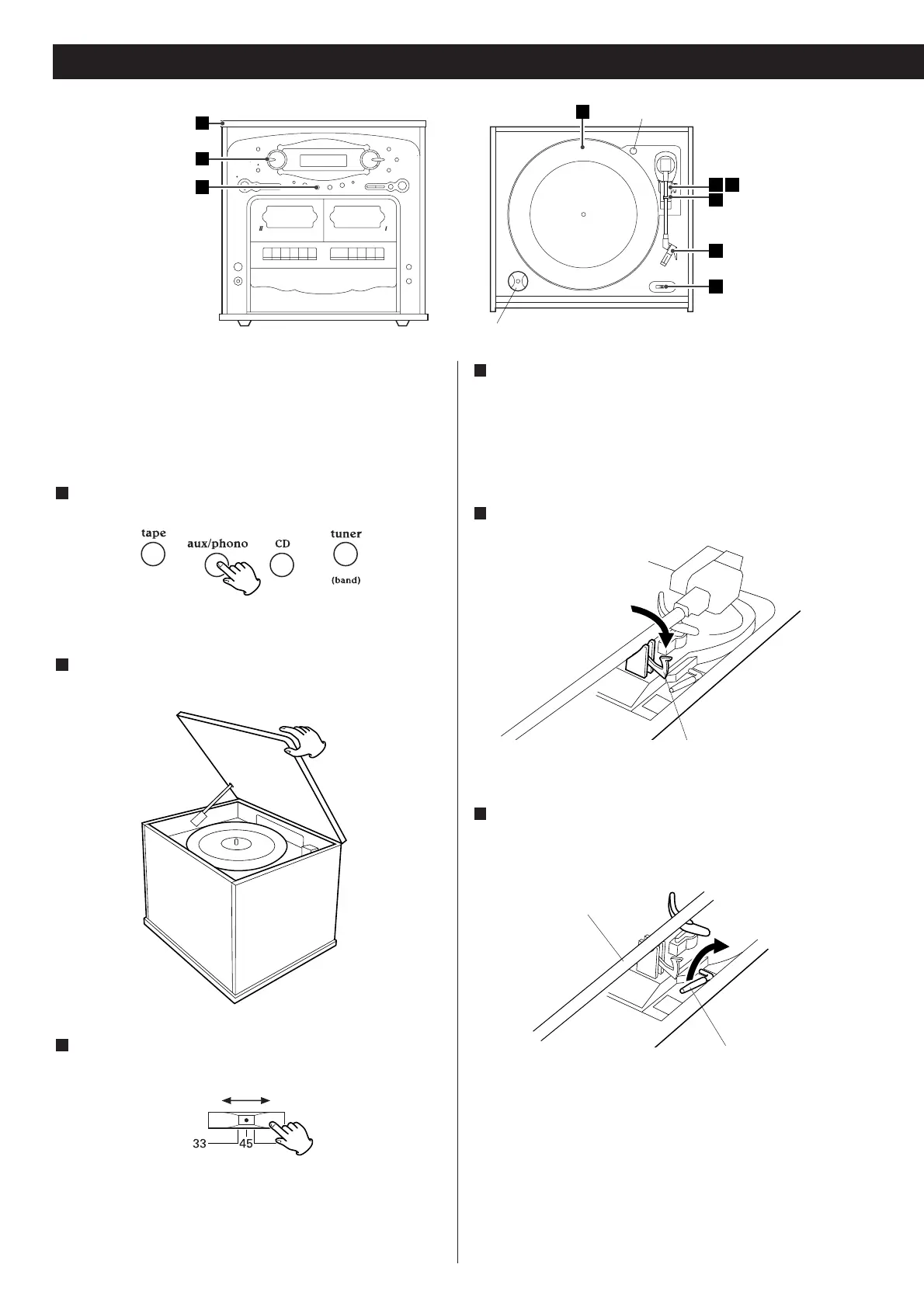 tape

aux/phono

CD

tuner

(band)

33

45