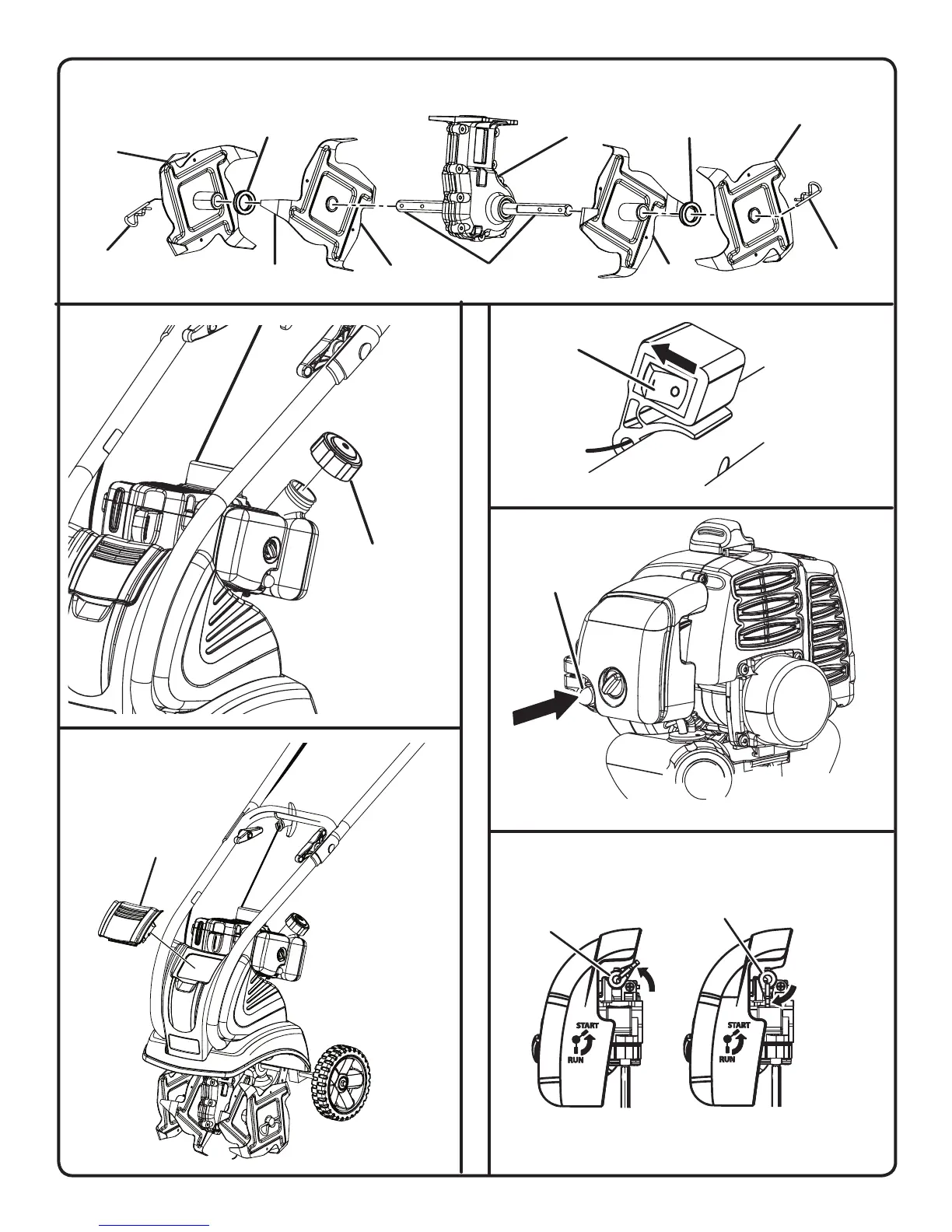 START
RUN

START
RUN