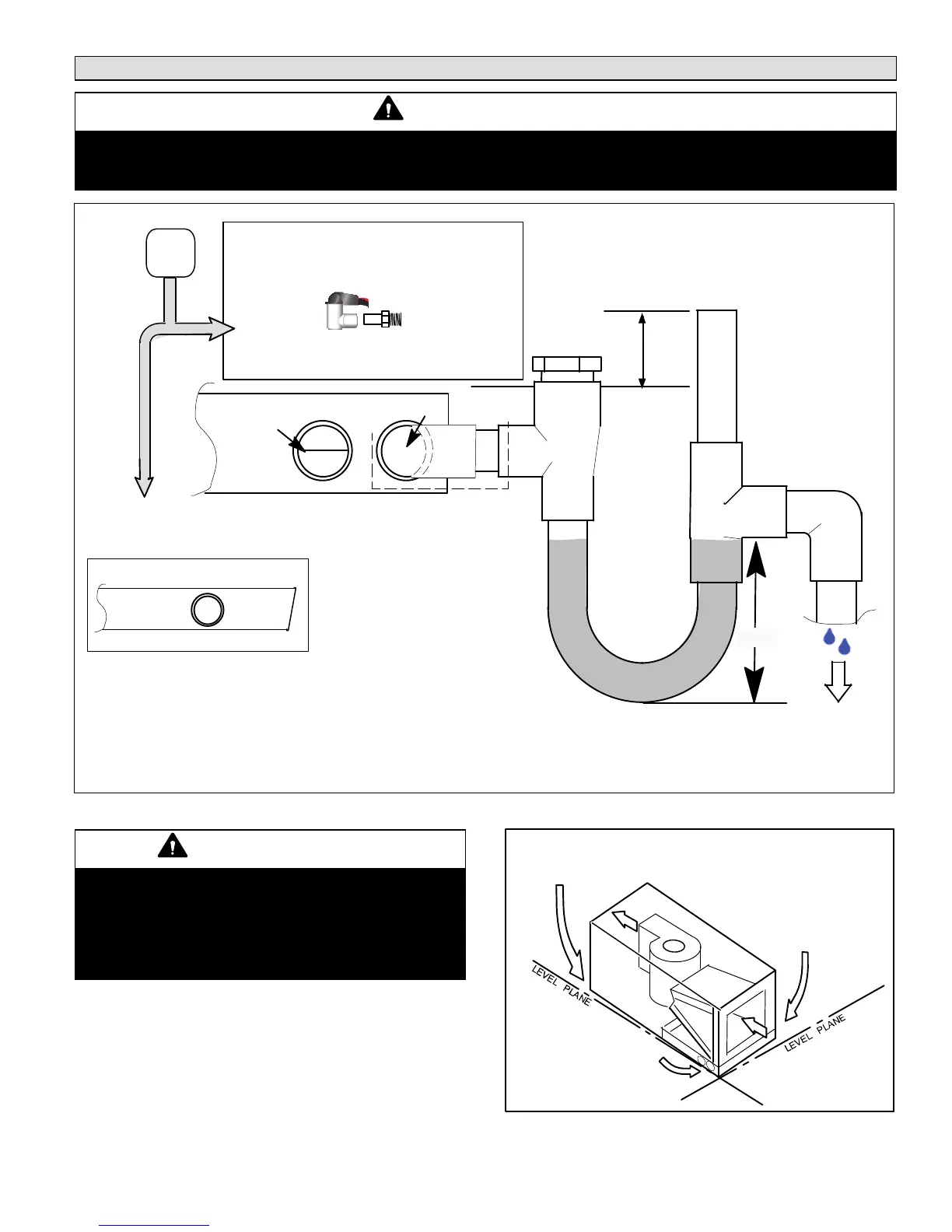 LEVEL PLANE

LEVEL PLANE