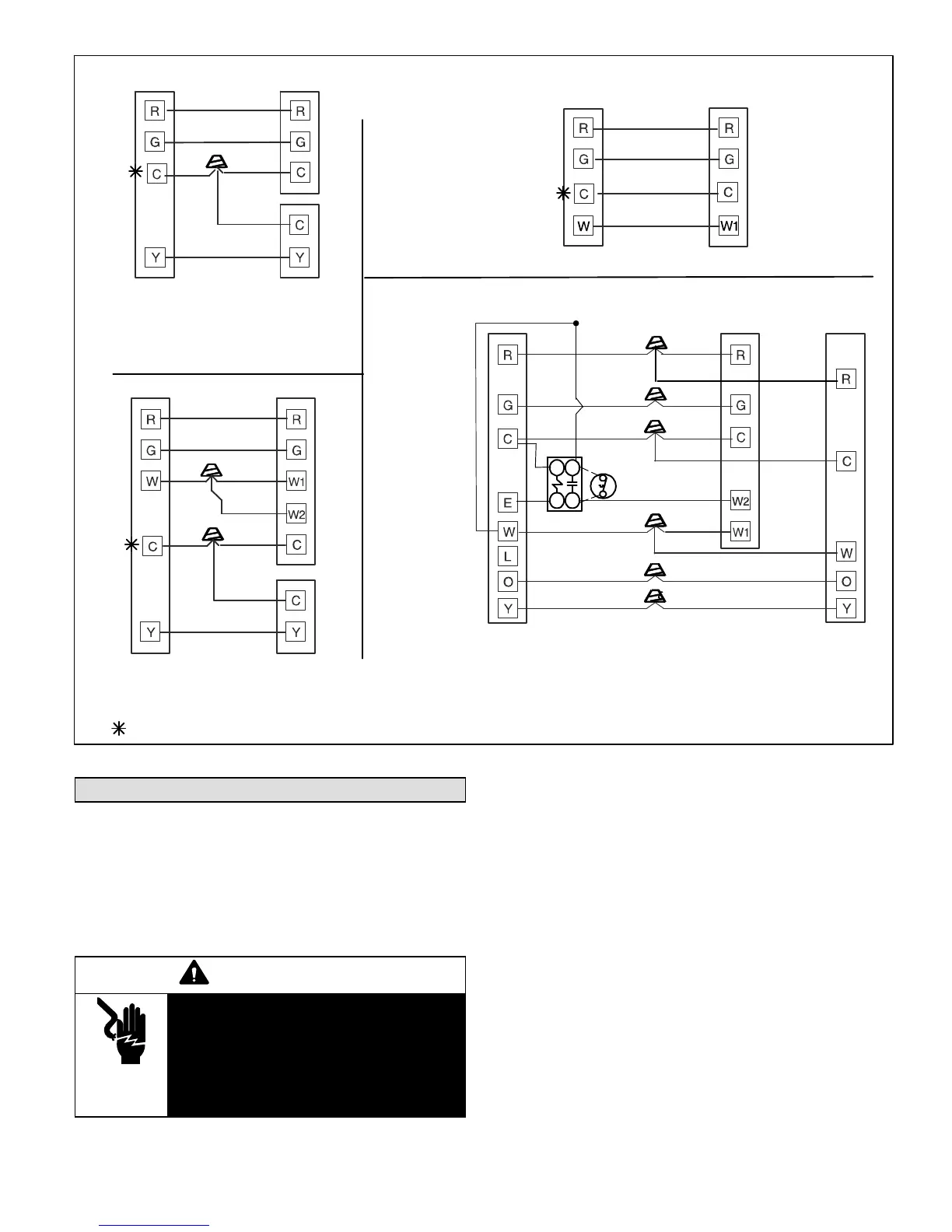 R
G
C
Y
R
G
C
C
Y

R
G
C
W
R
G
C
W1

R
G
W
C
Y
R
G
W1
W2
C
C
Y

R
G
C
E
W
L
O
Y
R
G
C
W2
W1
R
C
W
O
Y