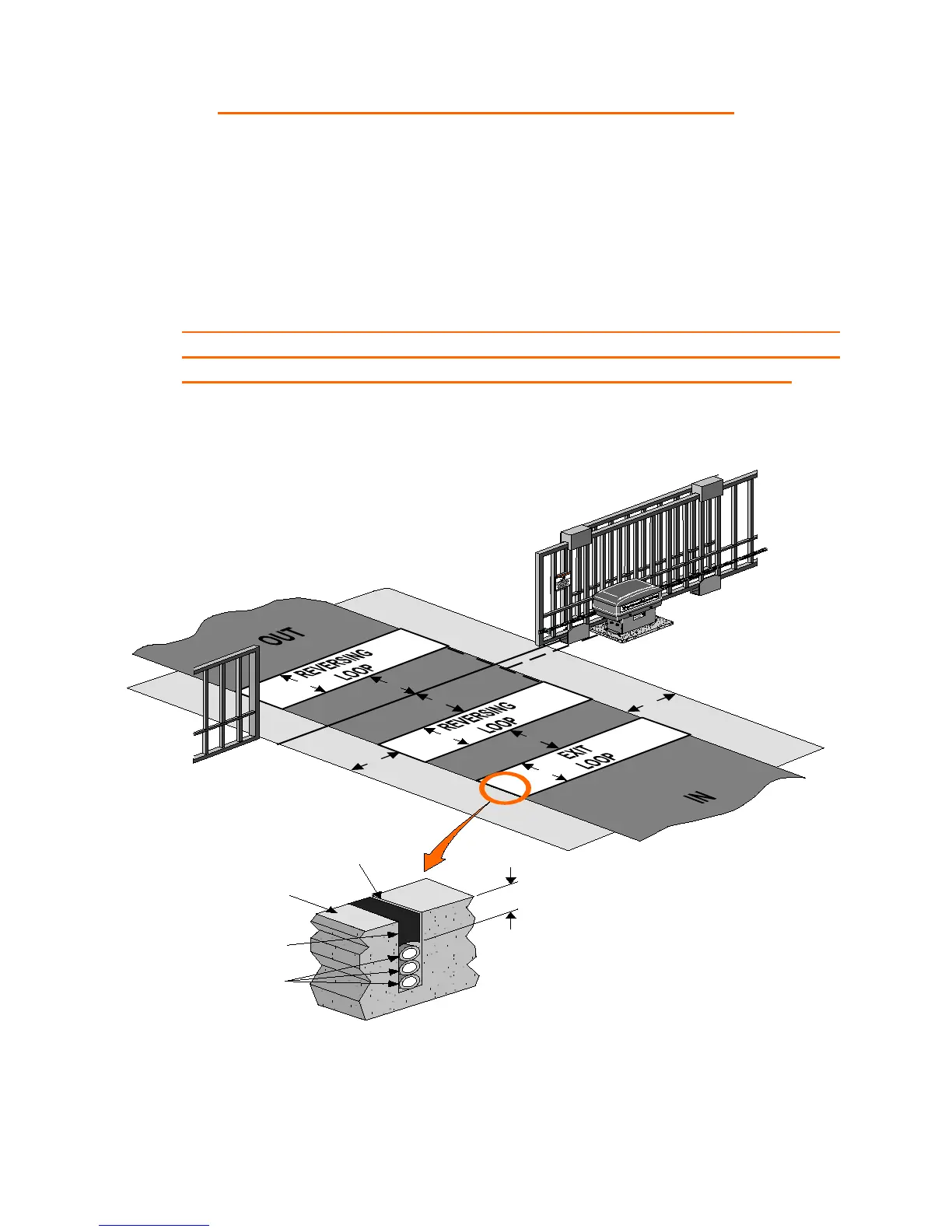 OUT

REVERSING LOOP

REVERSING LOOP

EXIT LOOP

IN