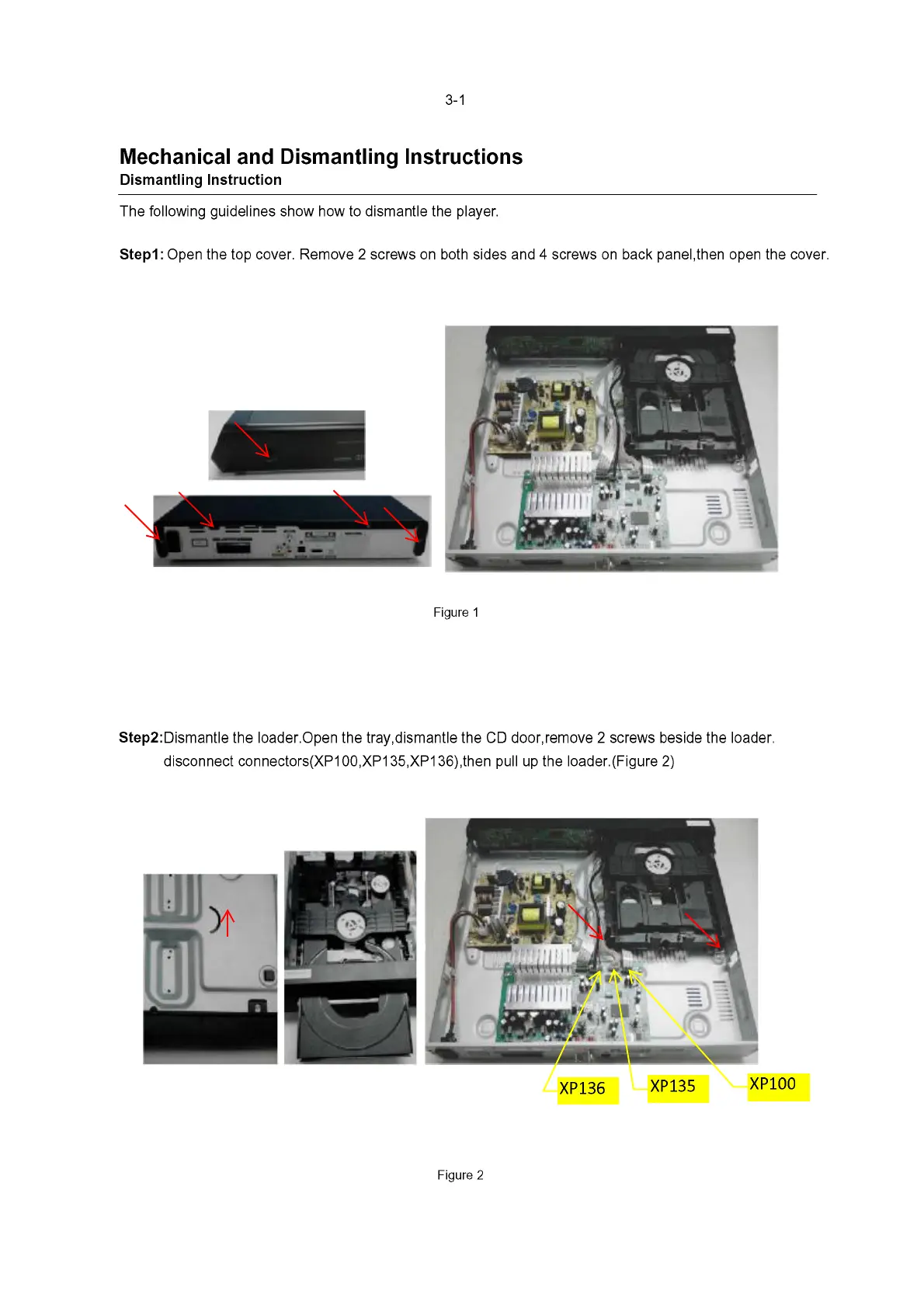 3-1

Mechanical and Dismantling Instructions

Dismantling Instruction

The following guidelines show how to dismantle the player.

Step1: Open the top cover. Remove 2 screws on both sides and 4 screws on back panel,then open the cover.

Figure 1

Step2:Dismantle the loader.Open the tray,dismantle the CD door,remove 2 screws beside the loader. disconnect connectors(XP100,XP135,XP136),then pull up the loader.(Figure 2)

XP136

XP135

XP100

Figure 2