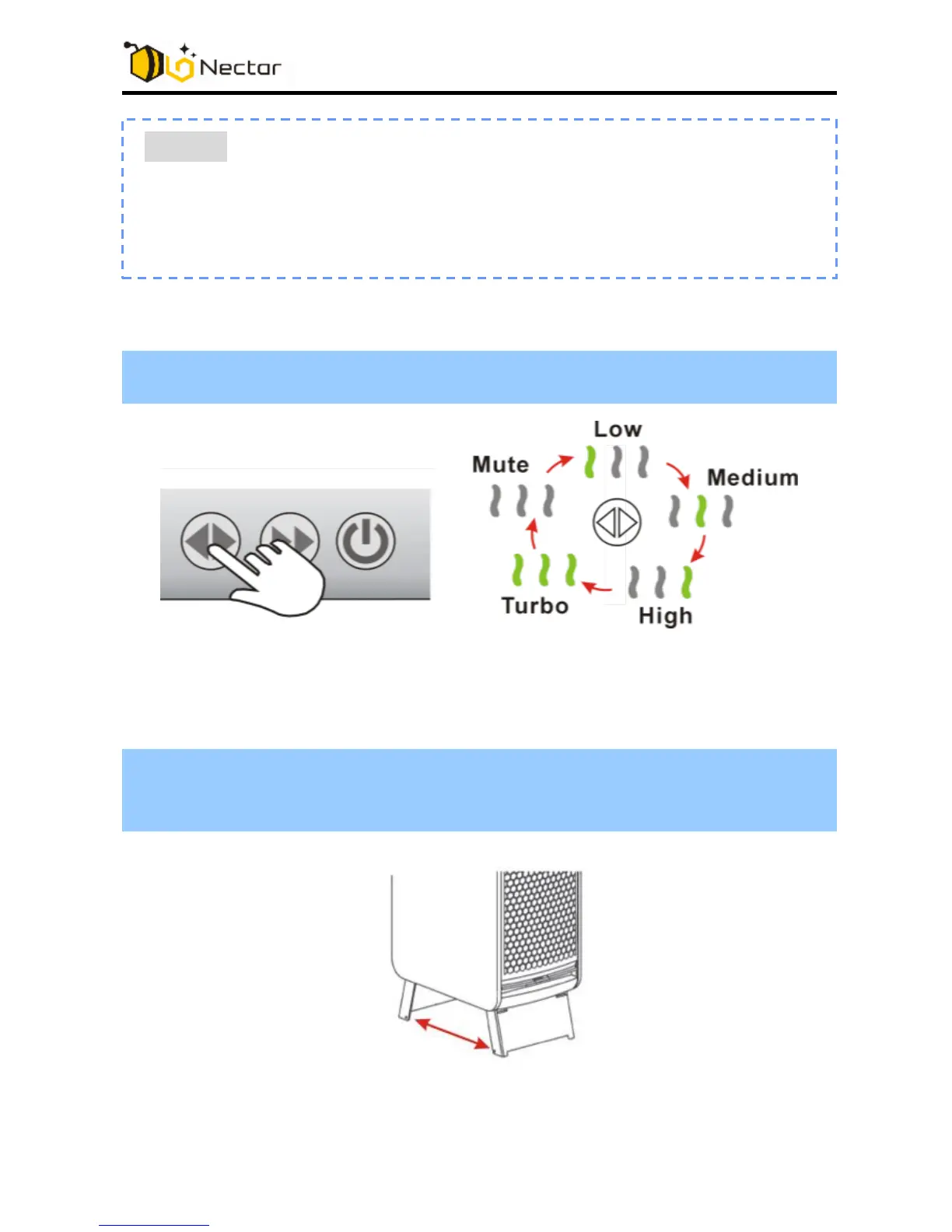 Nectar

Low

Mute

Medium

Turbo

High