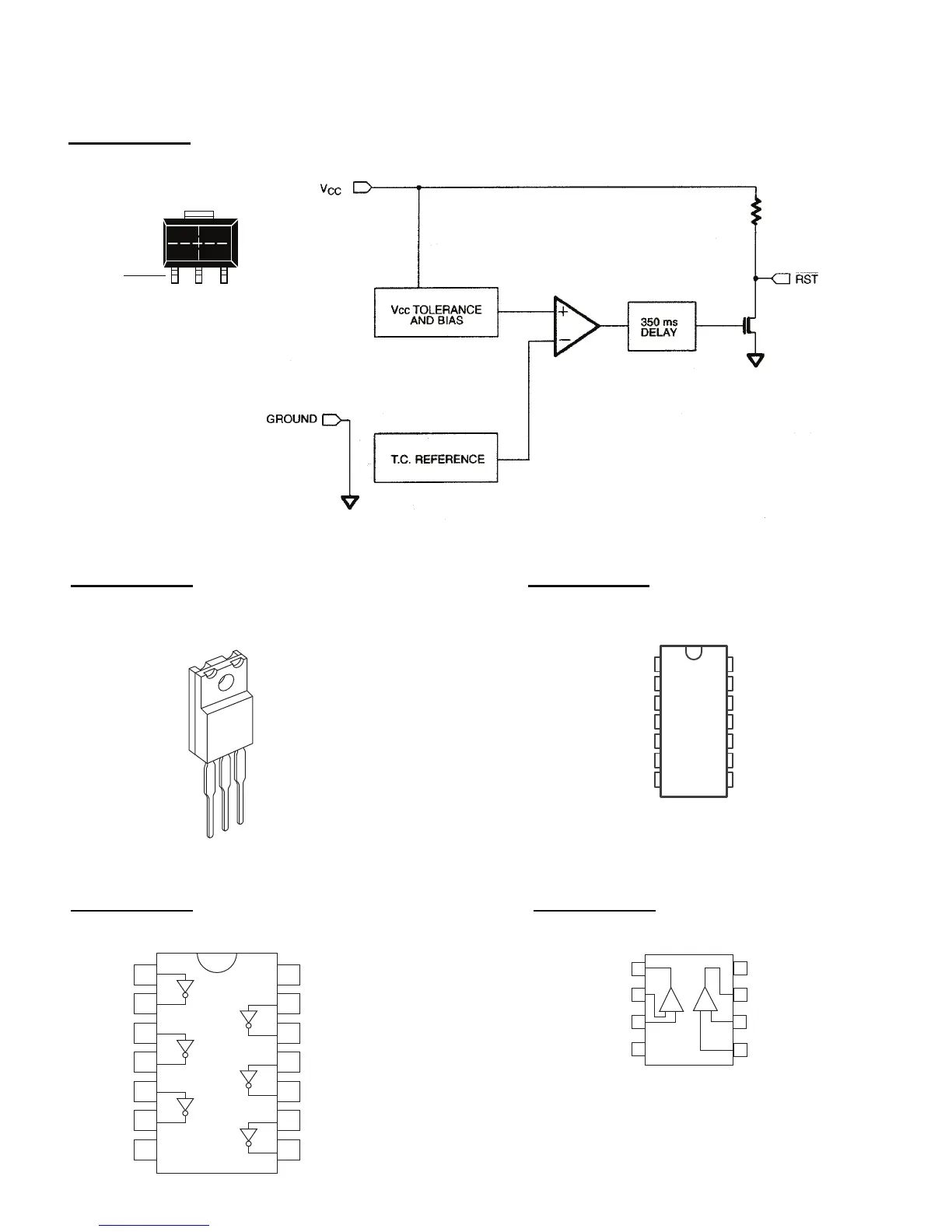 $V_{CC}$

$\overline{RST}$

Vcc TOLERANCE AND BIAS

+

−

350 ms DELAY

GROUND

T.C. REFERENCE