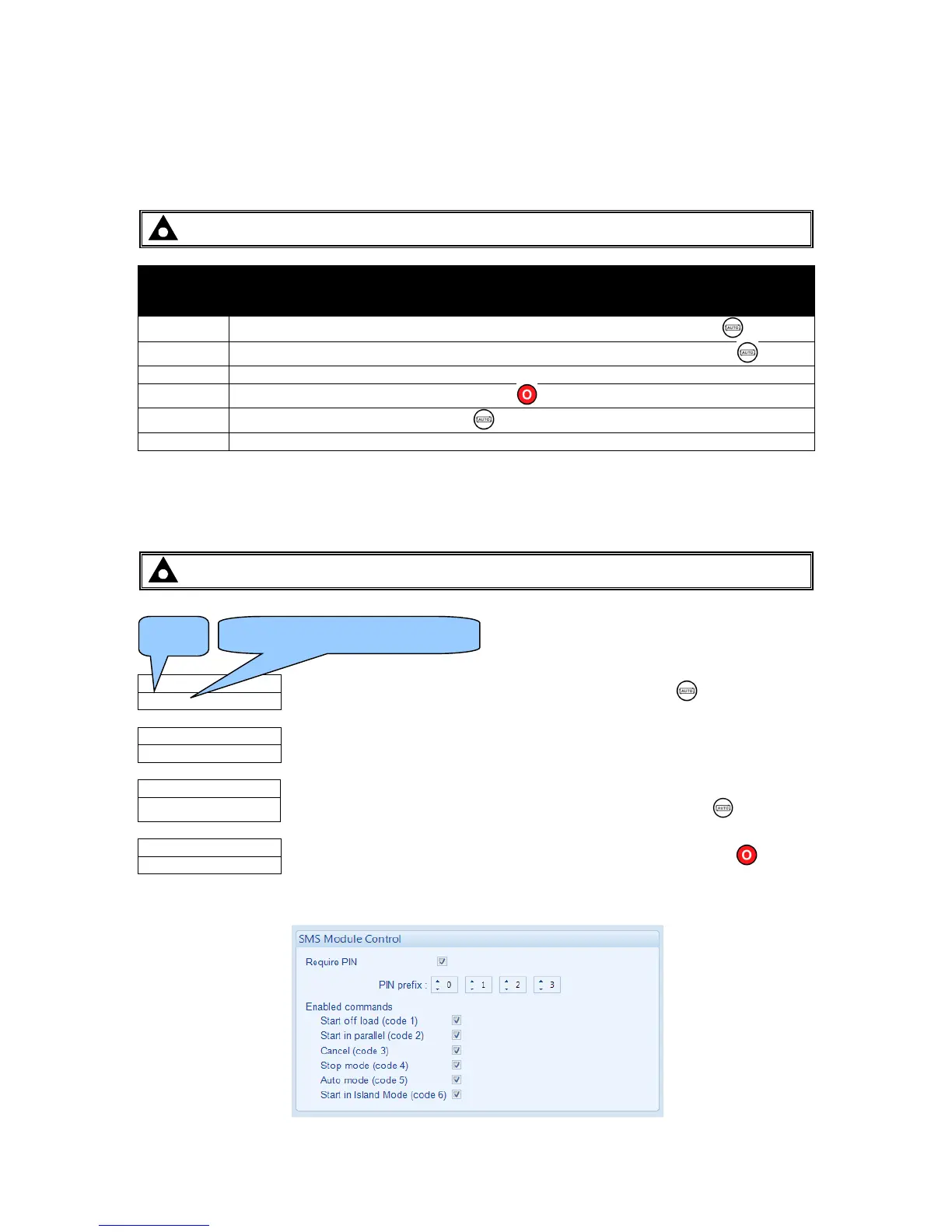 AUTO

AUTO

O

AUTO

AUTO

AUTO

O

SMS Module Control

Require PIN

PIN prefix : 0 1 2 3

Enabled commands

Start off load (code 1)

Start in parallel (code 2)

Cancel (code 3)

Stop mode (code 4)

Auto mode (code 5)

Start in Island Mode (code 6)