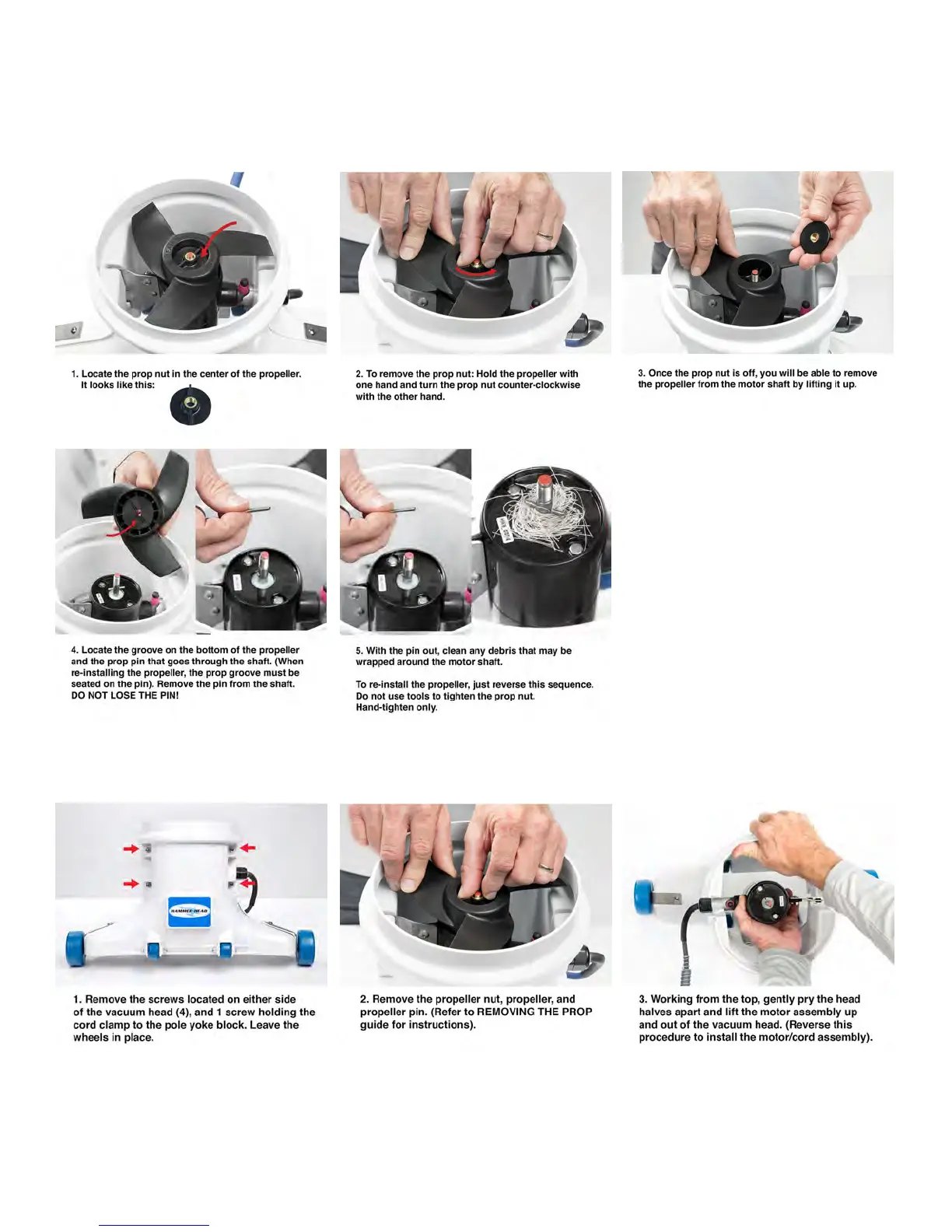 1. Locate the prop nut in the center of the propeller. It looks like this:

2. To remove the prop nut: Hold the propeller with one hand and turn the prop nut counter-clockwise with the other hand.

3. Once the prop nut is off, you will be able to remove the propeller from the motor shaft by lifting it up.

4. Locate the groove on the bottom of the propeller and the prop pin that goes through the shaft. (When re-installing the propeller, the prop groove must be seated on the pin). Remove the pin from the shaft. DO NOT LOSE THE PIN!

5. With the pin out, clean any debris that may be wrapped around the motor shaft.

To re-install the propeller, just reverse this sequence. Do not use tools to tighten the prop nut. Hand-tighten only.

HAMMER-HEAD

1. Remove the screws located on either side of the vacuum head (4), and 1 screw holding the cord clamp to the pole yoke block. Leave the wheels in place.

2. Remove the propeller nut, propeller, and propeller pin. (Refer to REMOVING THE PROP guide for instructions).

3. Working from the top, gently pry the head halves apart and lift the motor assembly up and out of the vacuum head. (Reverse this procedure to install the motor/cord assembly).