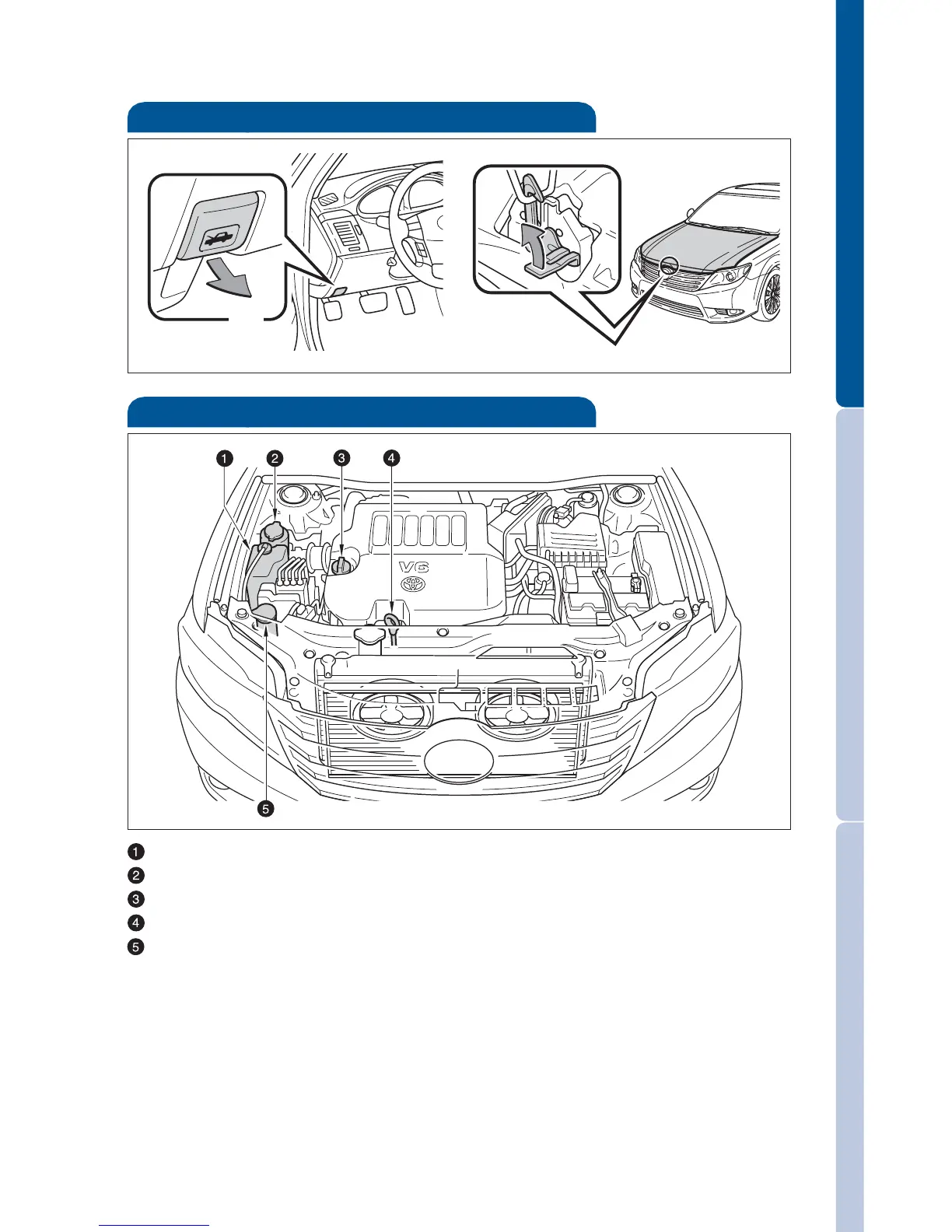 1 2 3 4

V6

5

1
2
3
4
5