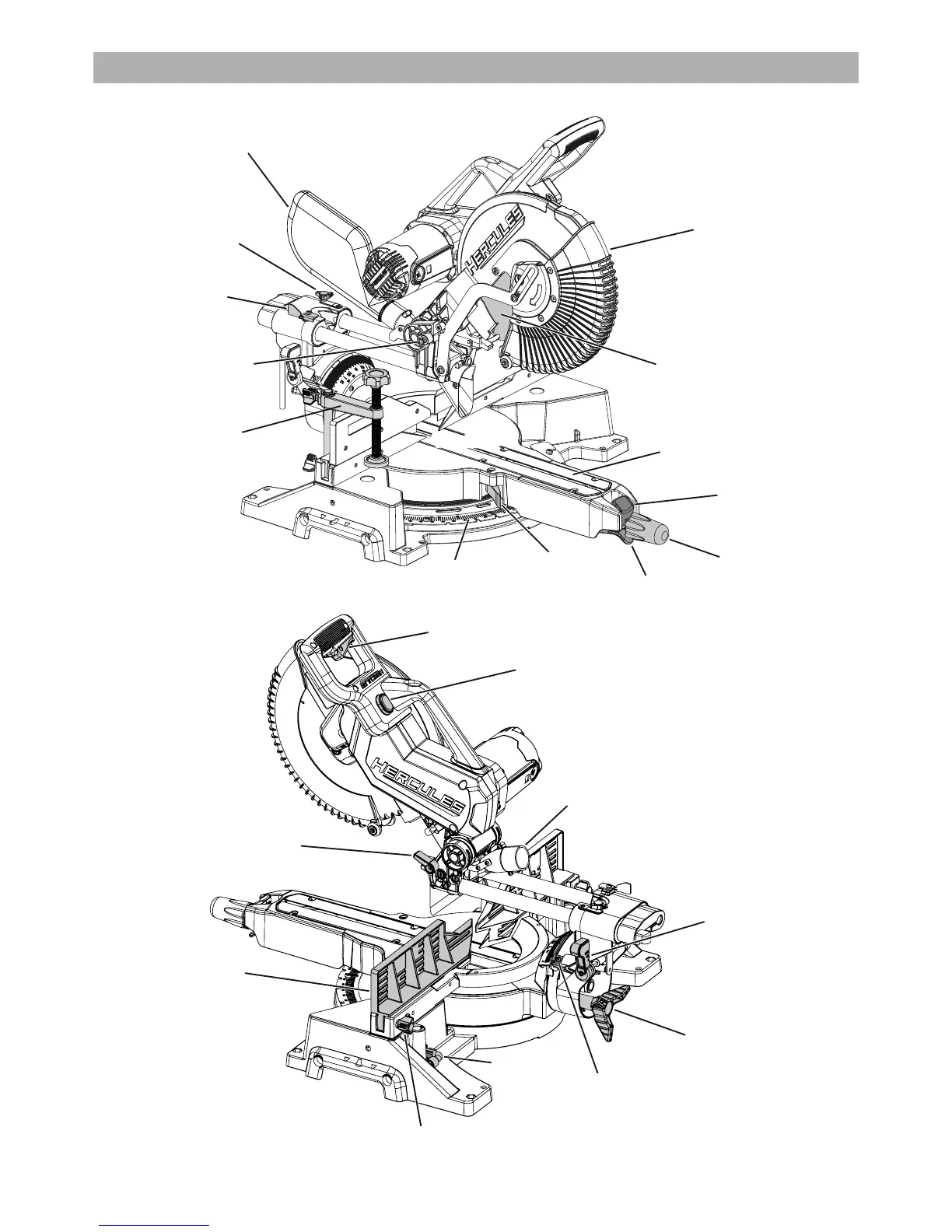 HERCULES

HERCULES