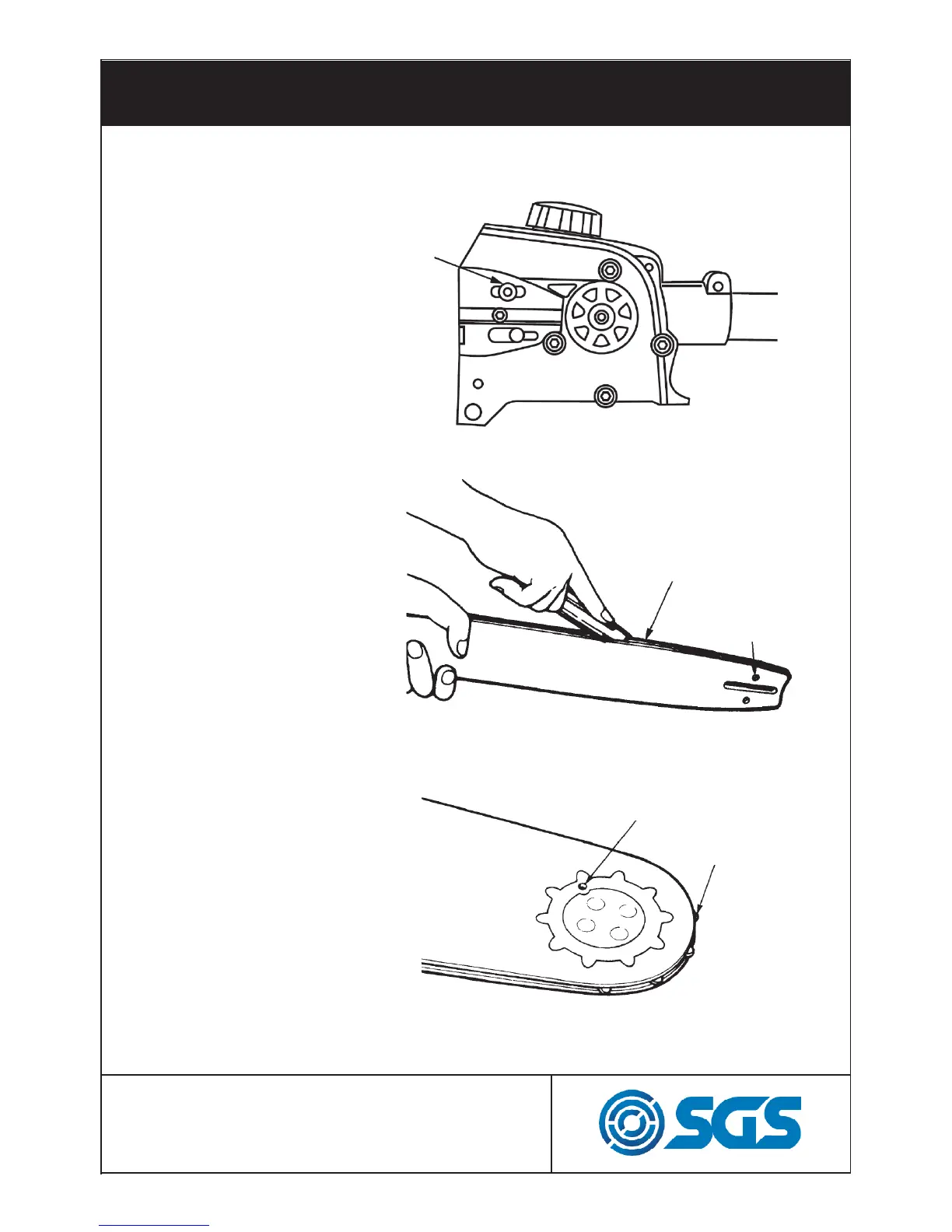 SGS