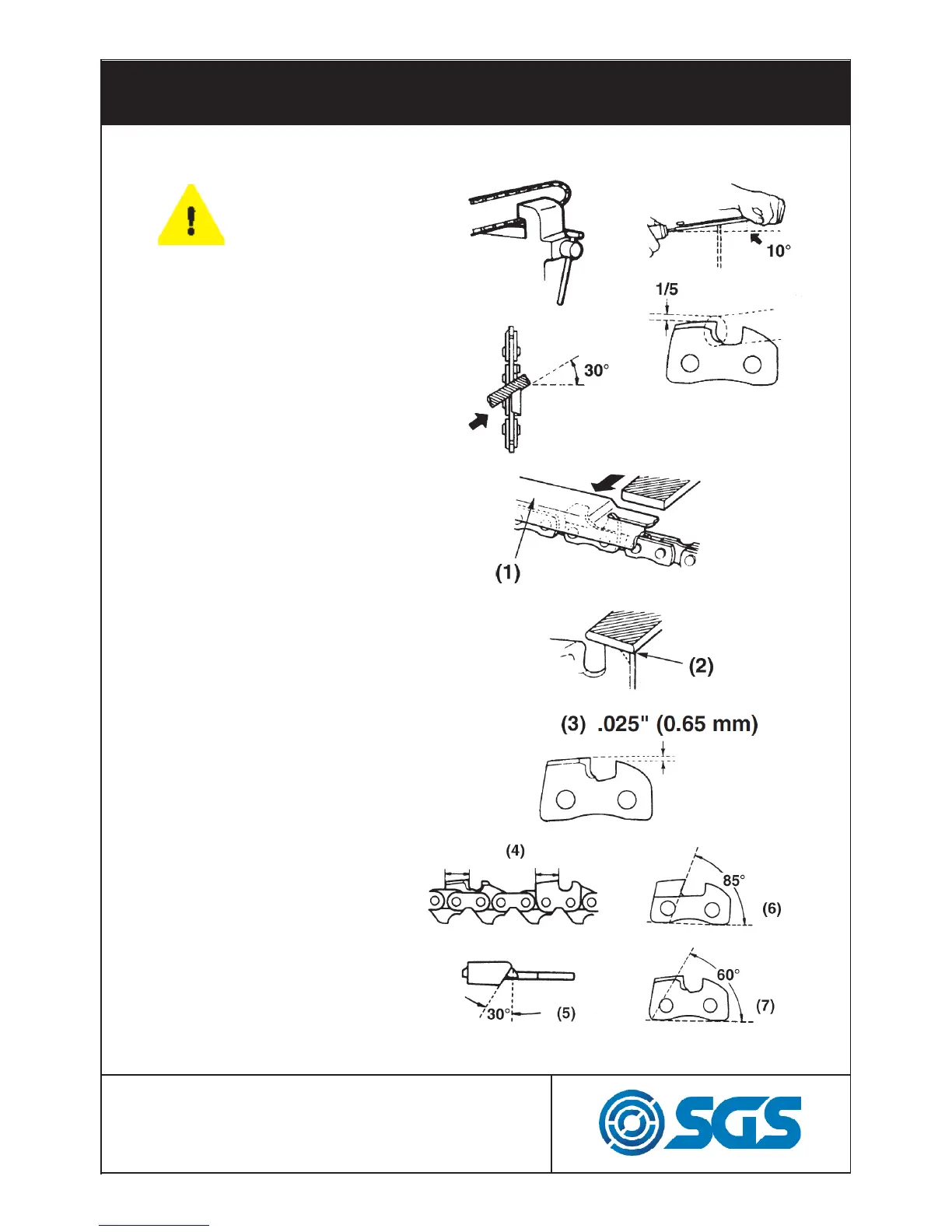 10°

1/5

30°

(1)

(2)

(3) .025" (0.65 mm)

(4)

85°

(6)

30°

(5)

60°

(7)

SGS