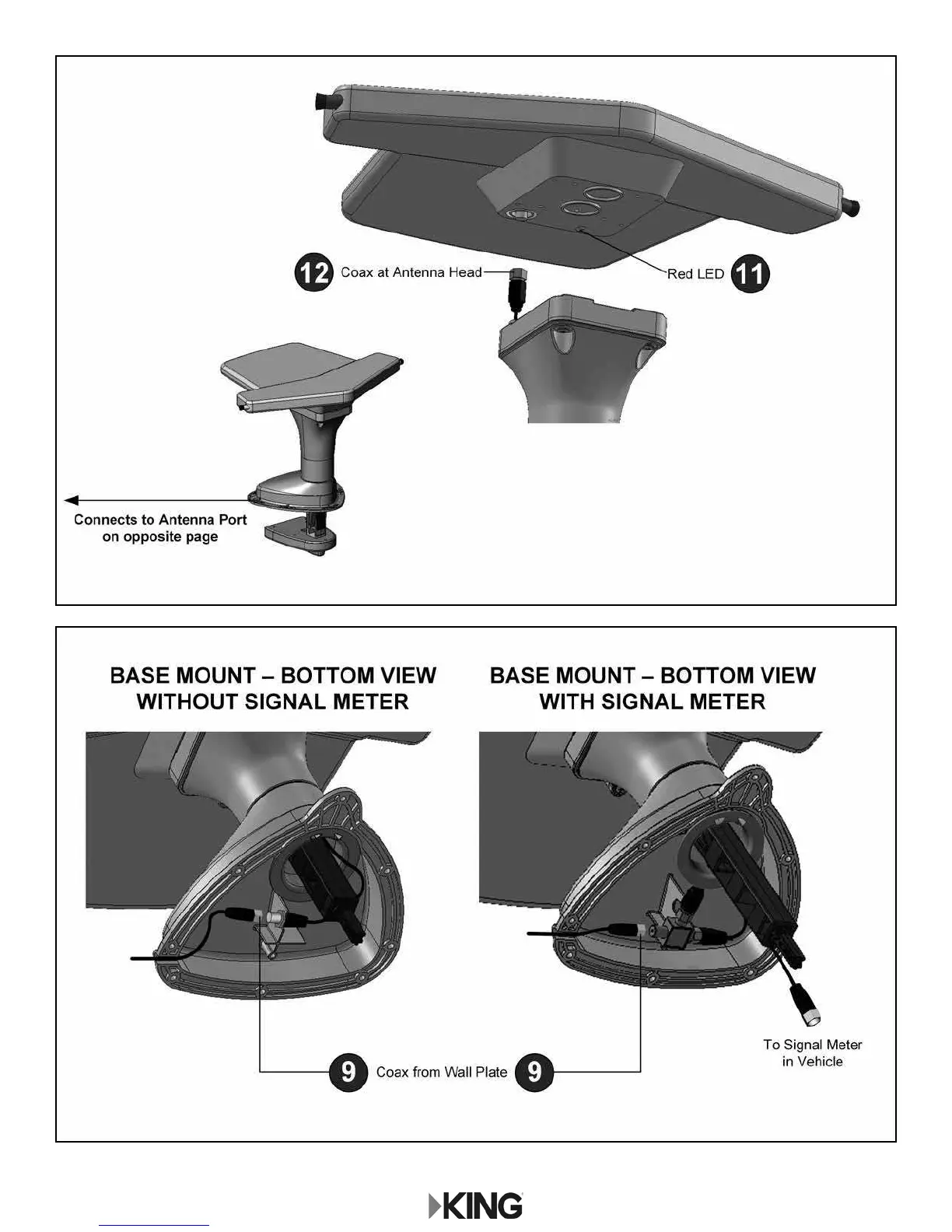 12 Coax at Antenna Head

Red LED 11

Connects to Antenna Port on opposite page

BASE MOUNT – BOTTOM VIEW WITHOUT SIGNAL METER

BASE MOUNT – BOTTOM VIEW WITH SIGNAL METER

To Signal Meter in Vehicle

9 Coax from Wall Plate 9

KING