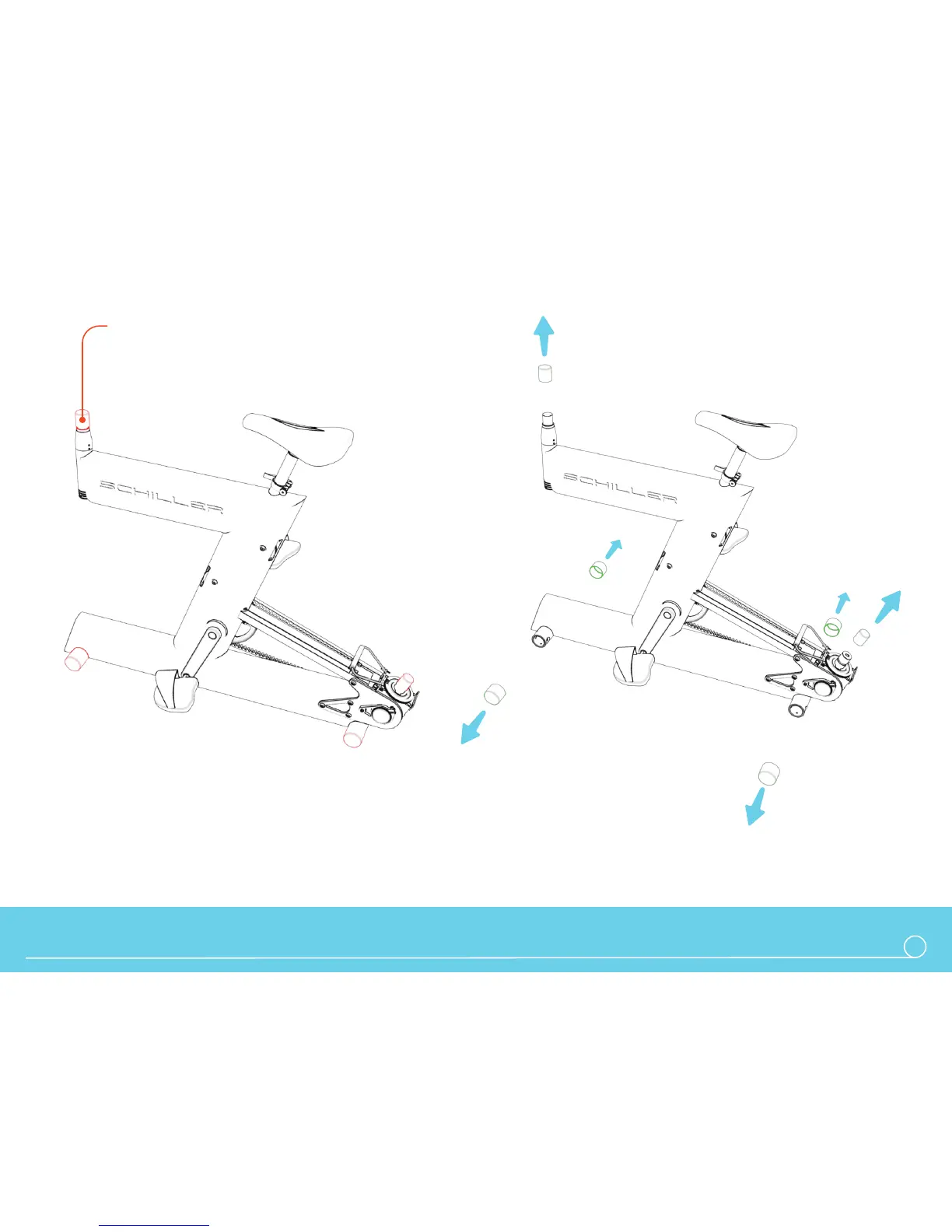 SCHILLER

SCHILLER