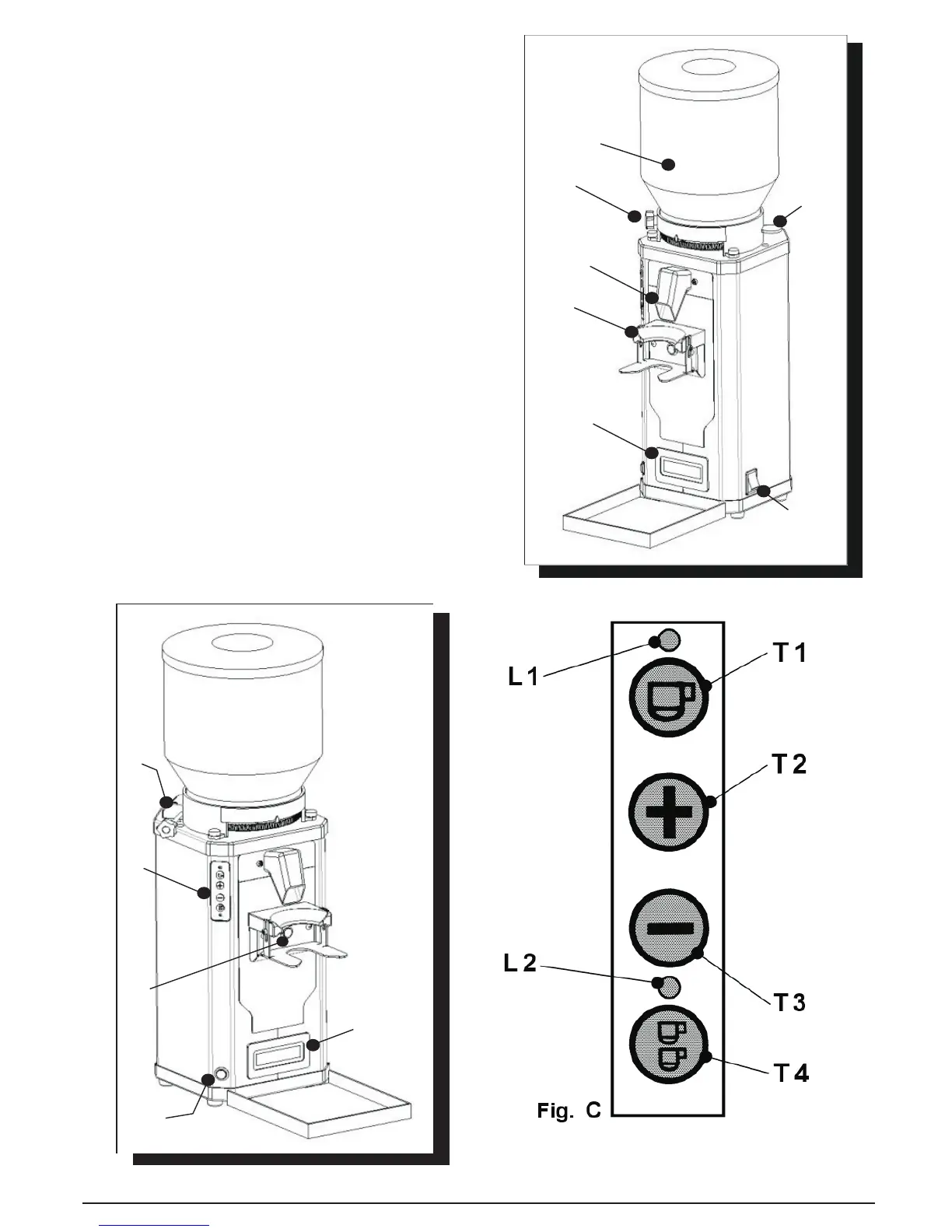 L 1

T 1

T 2

L 2

T 3

T 4

Fig. C