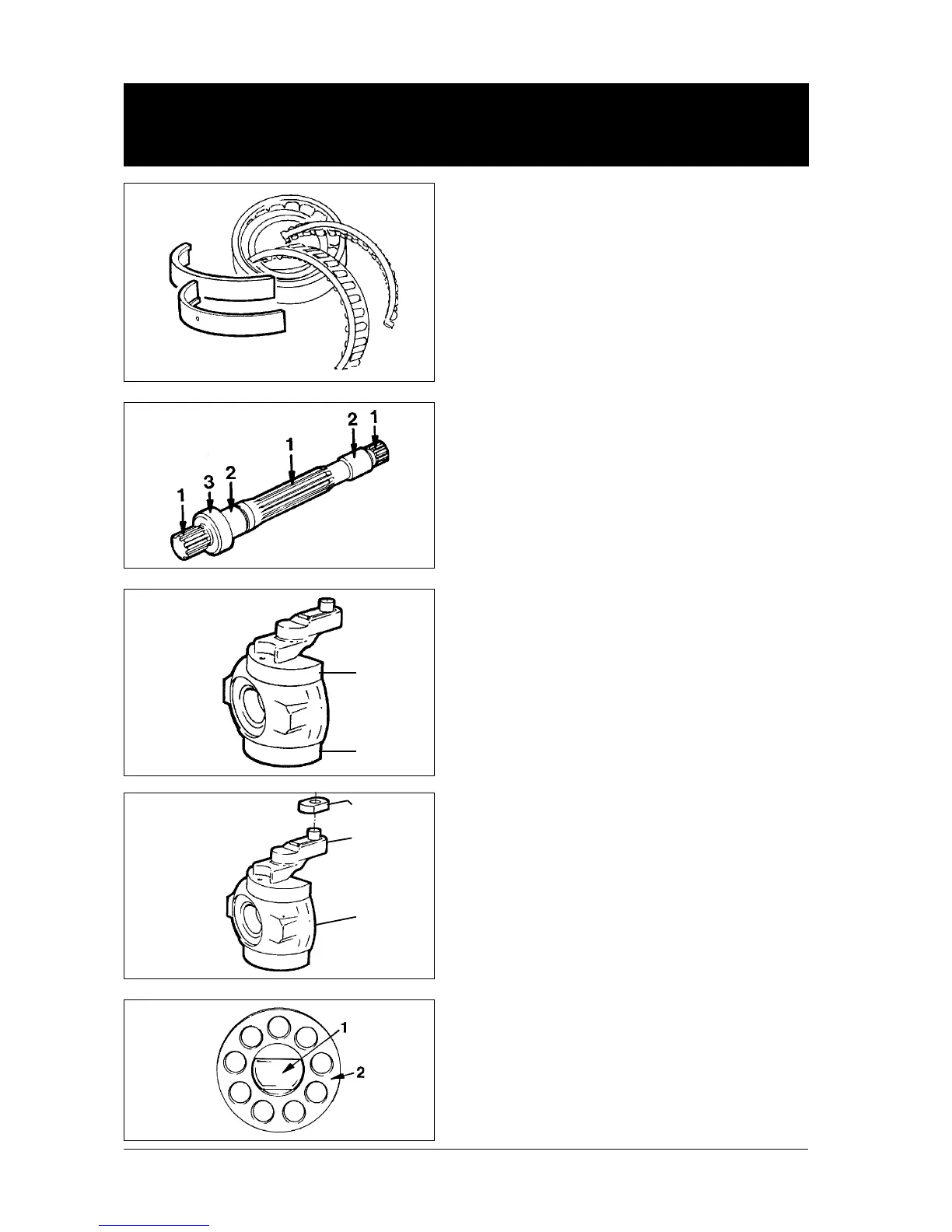 2 1

1

3 2

1

1

2