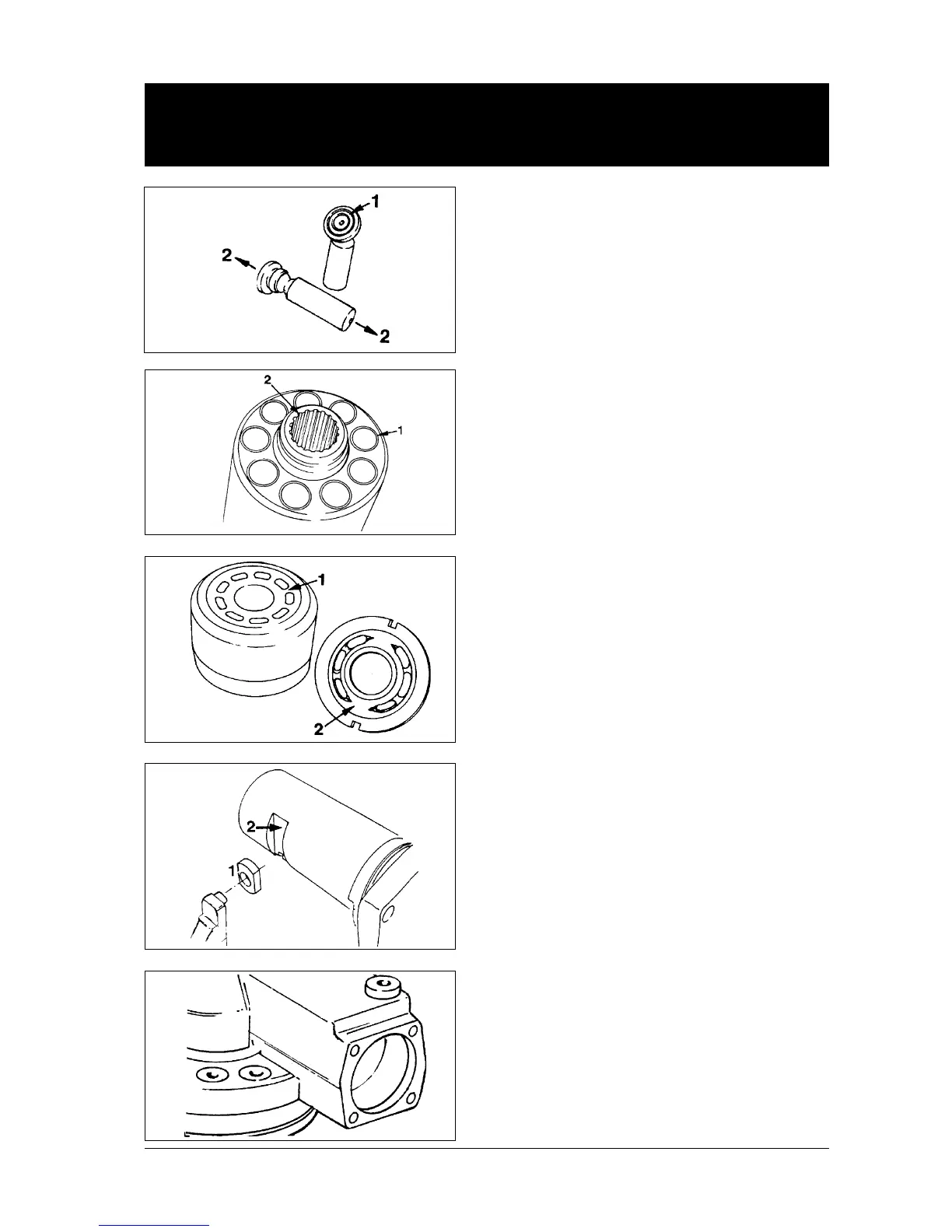 1

2

2

2

1

1

2

2

1